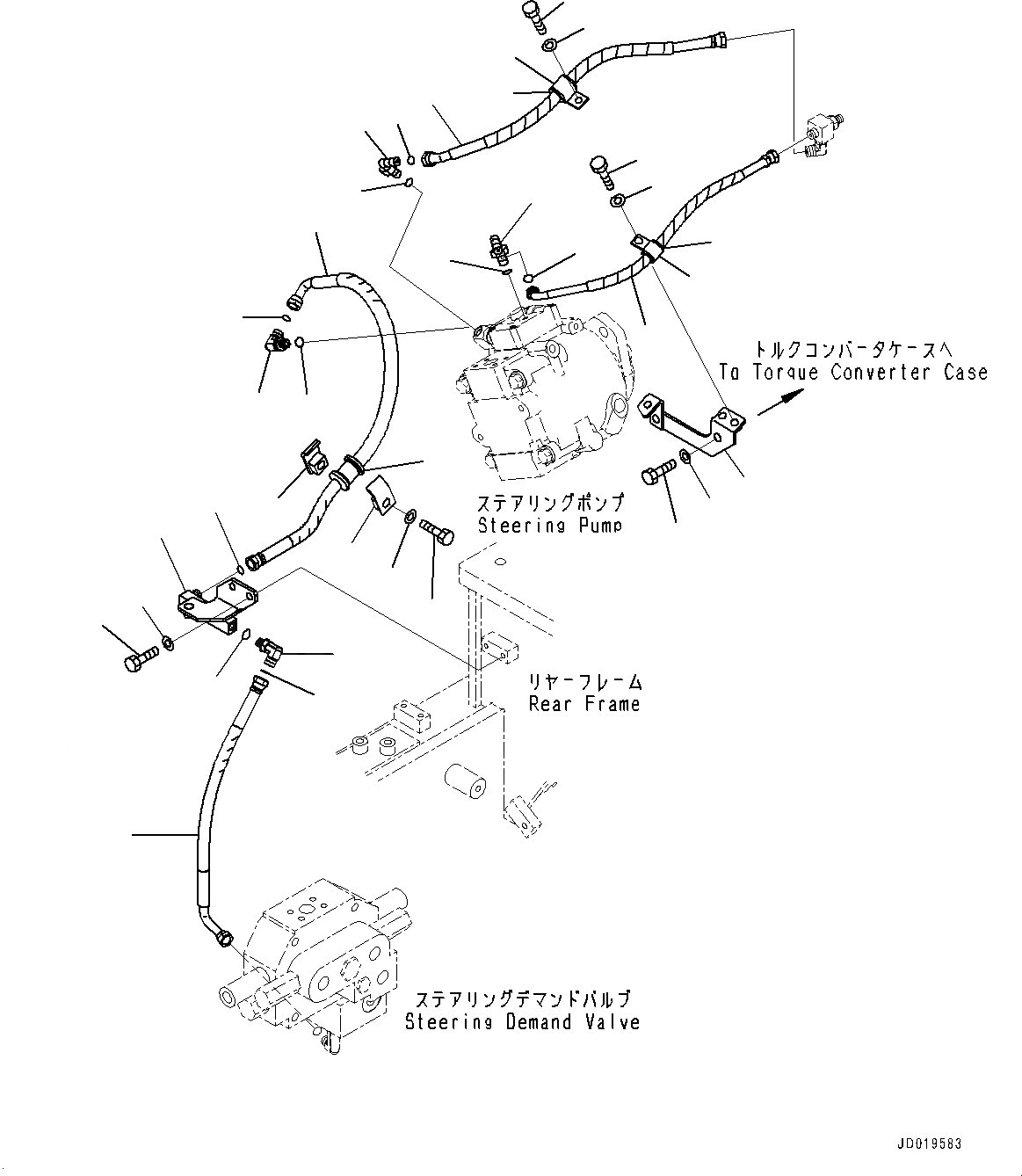 トルクコンバータケースへ
To Torque Converter Case

ステアリングポンプ
Steering Pump

リヤーフレーム
Rear Frame

ステアリングデマンドバルブ
Steering Demand Valve

JD019583