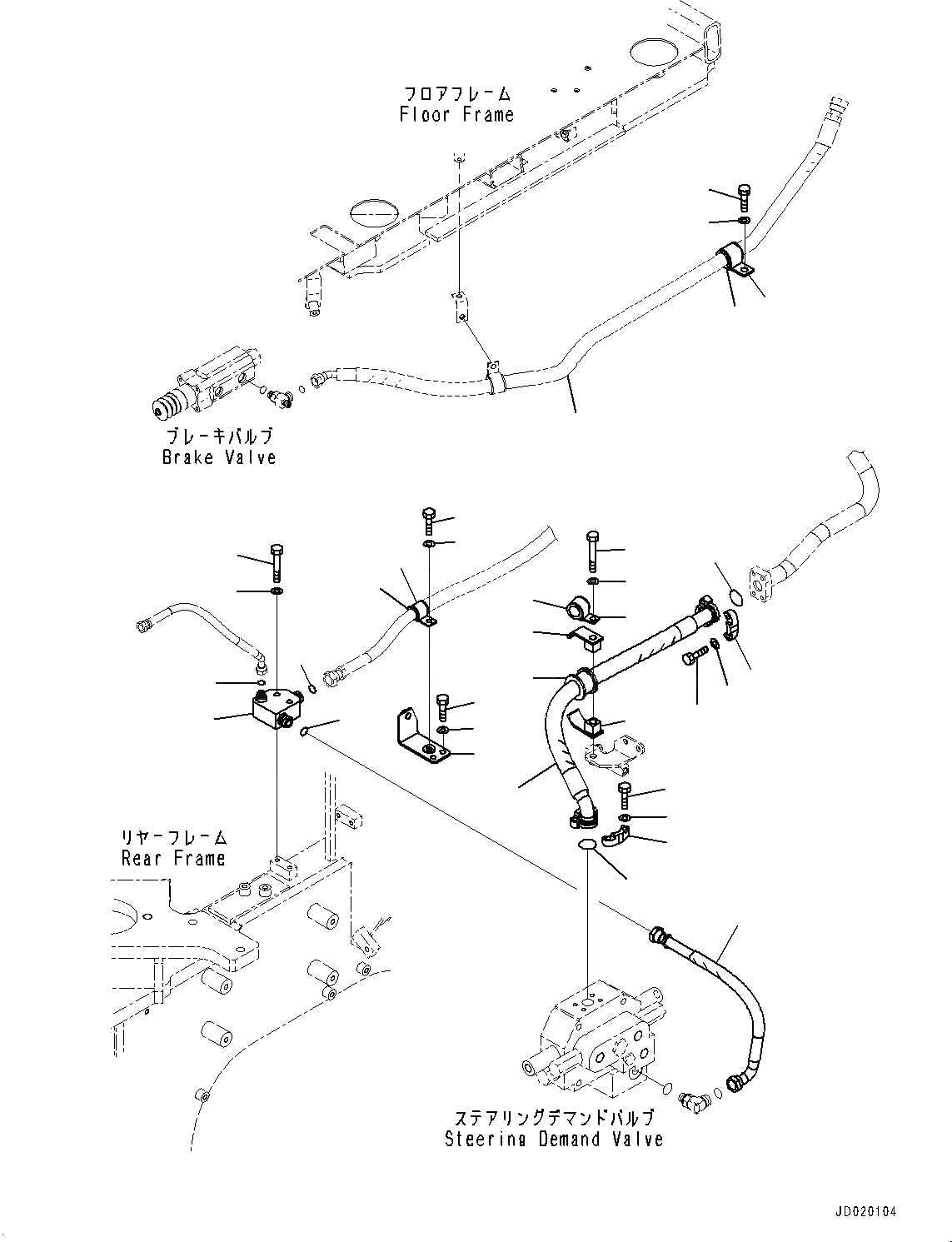 フロアフレーム
Floor Frame

ブレーキバルブ
Brake Valve

リヤーフレーム
Rear Frame

ステアリングデマンドバルブ
Steering Demand Valve

JD020104