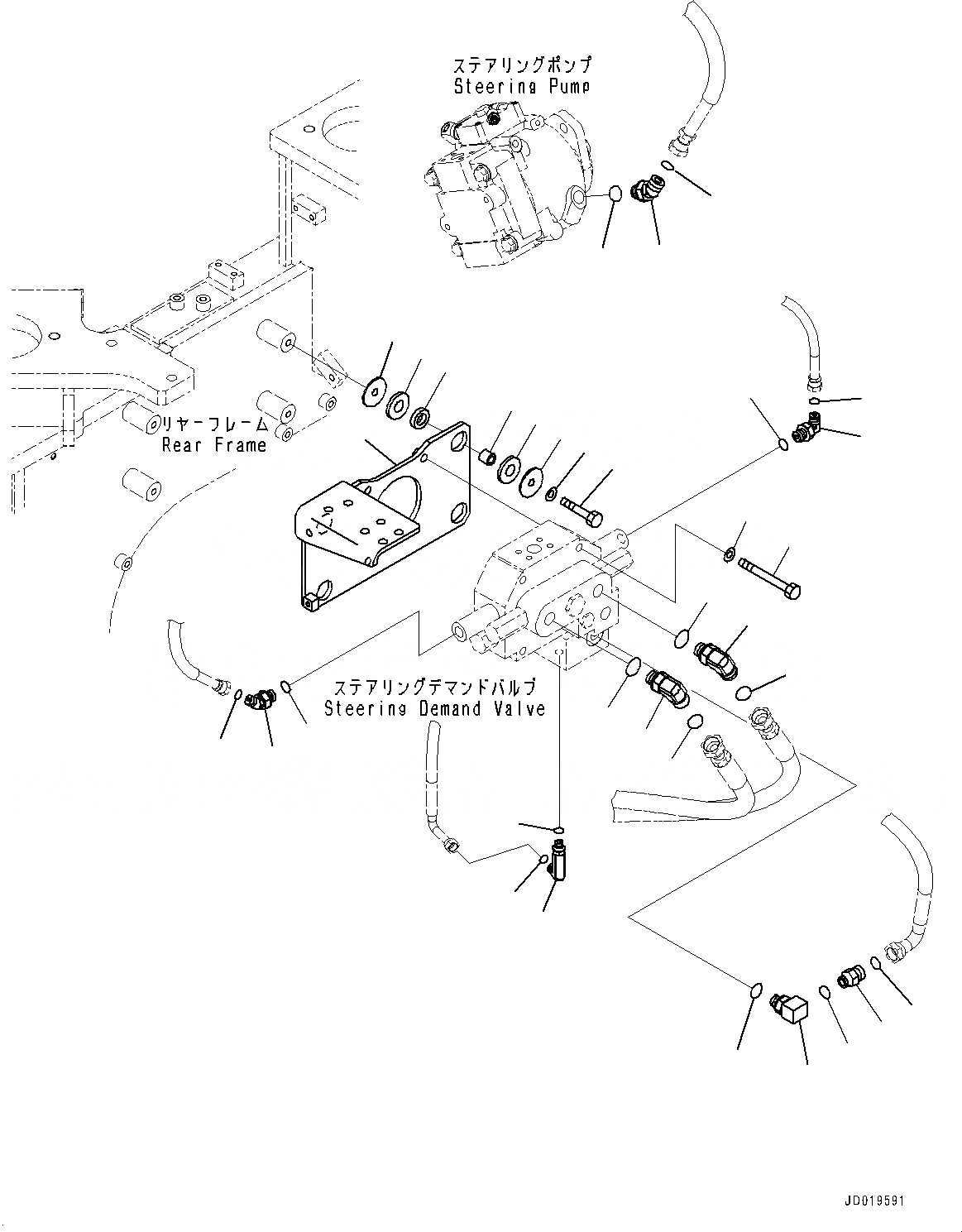 ステアリングポンプ
Steering Pump

リヤーフレーム
Rear Frame

ステアリングデマンドバルブ
Steering Demand Valve

JD019591