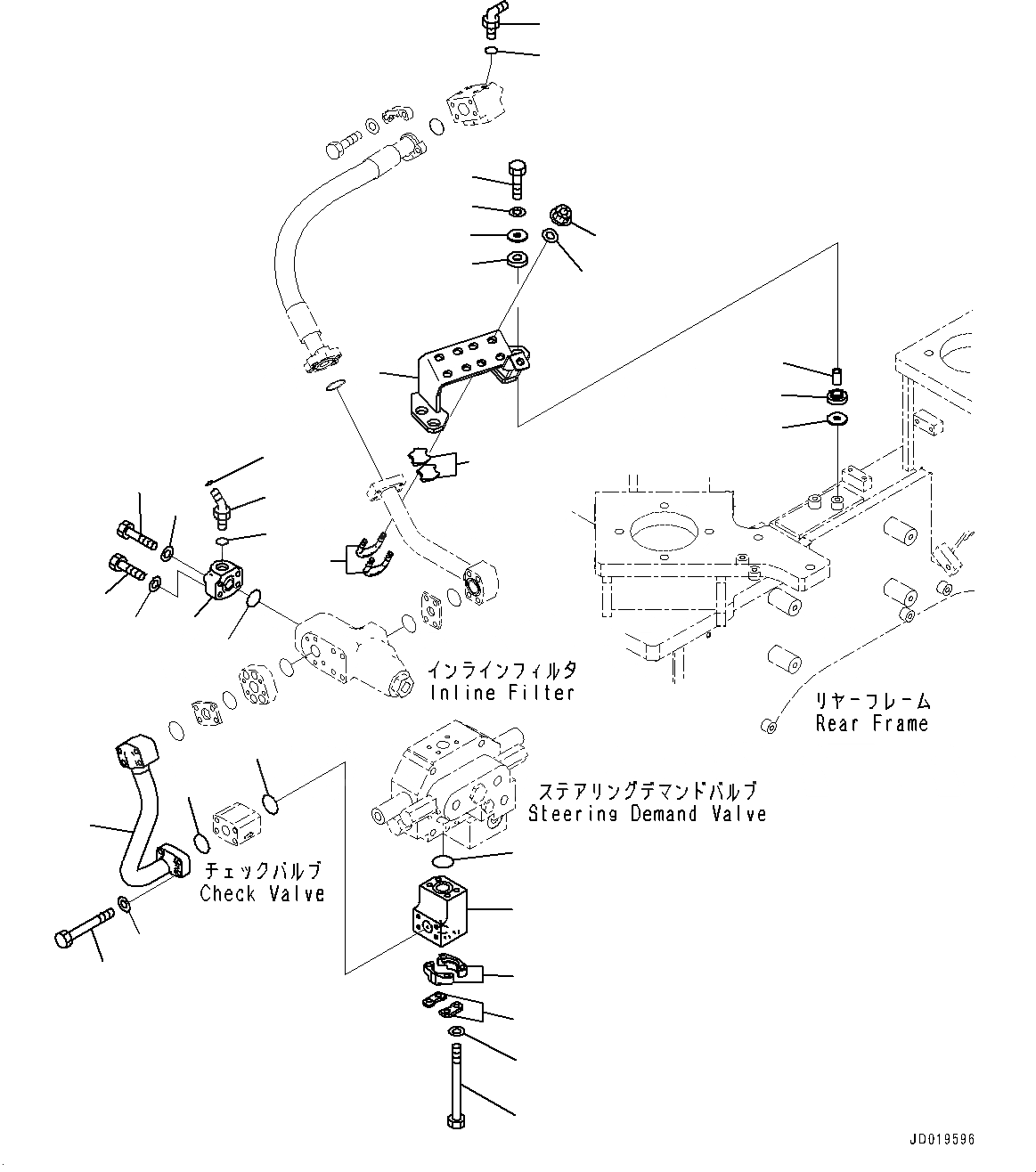 インラインフィルタ
Inline Filter

リヤーフレーム
Rear Frame

ステアリングデマンドバルブ
Steering Demand Valve

チェックバルブ
Check Valve

JD019596