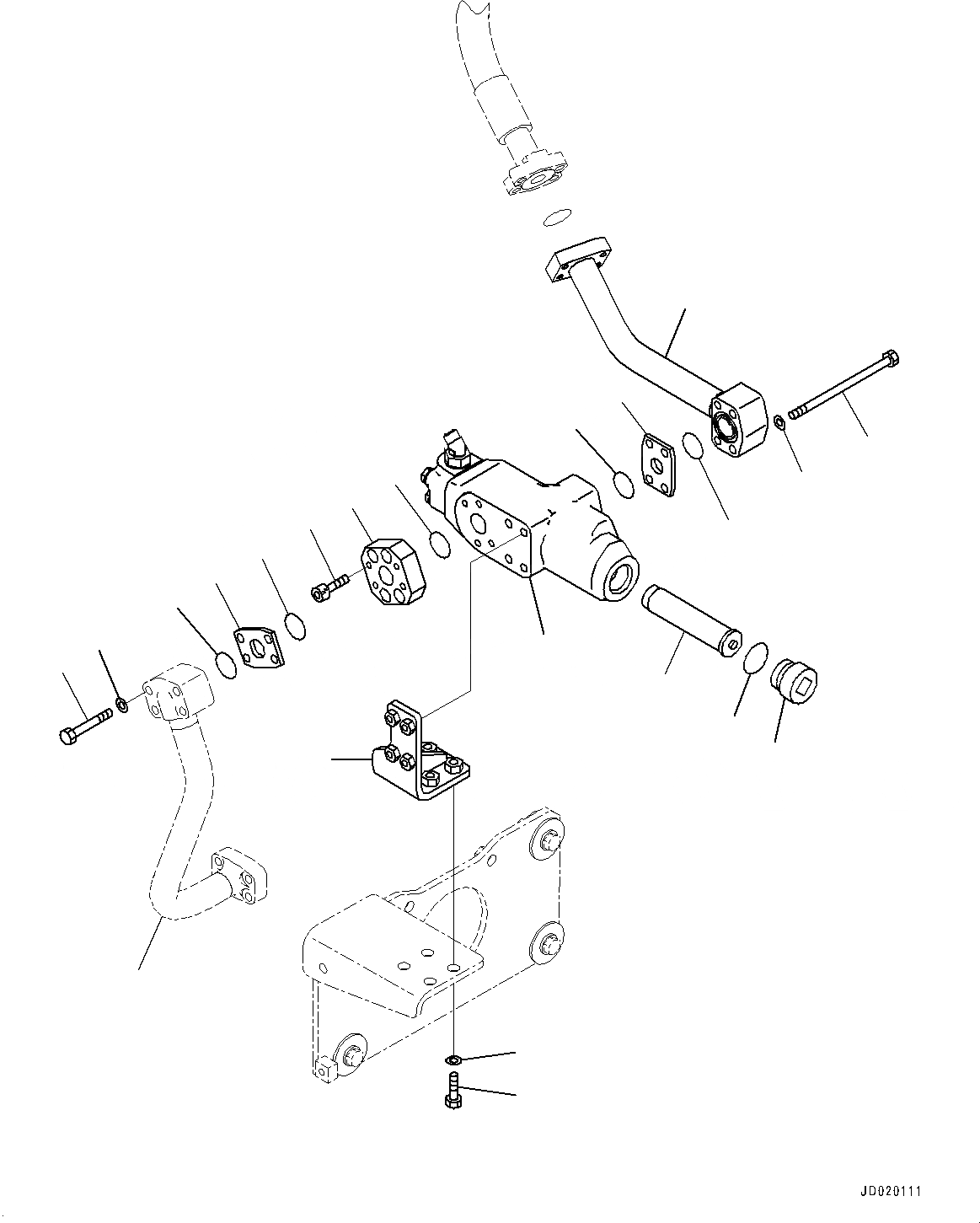 JD020111