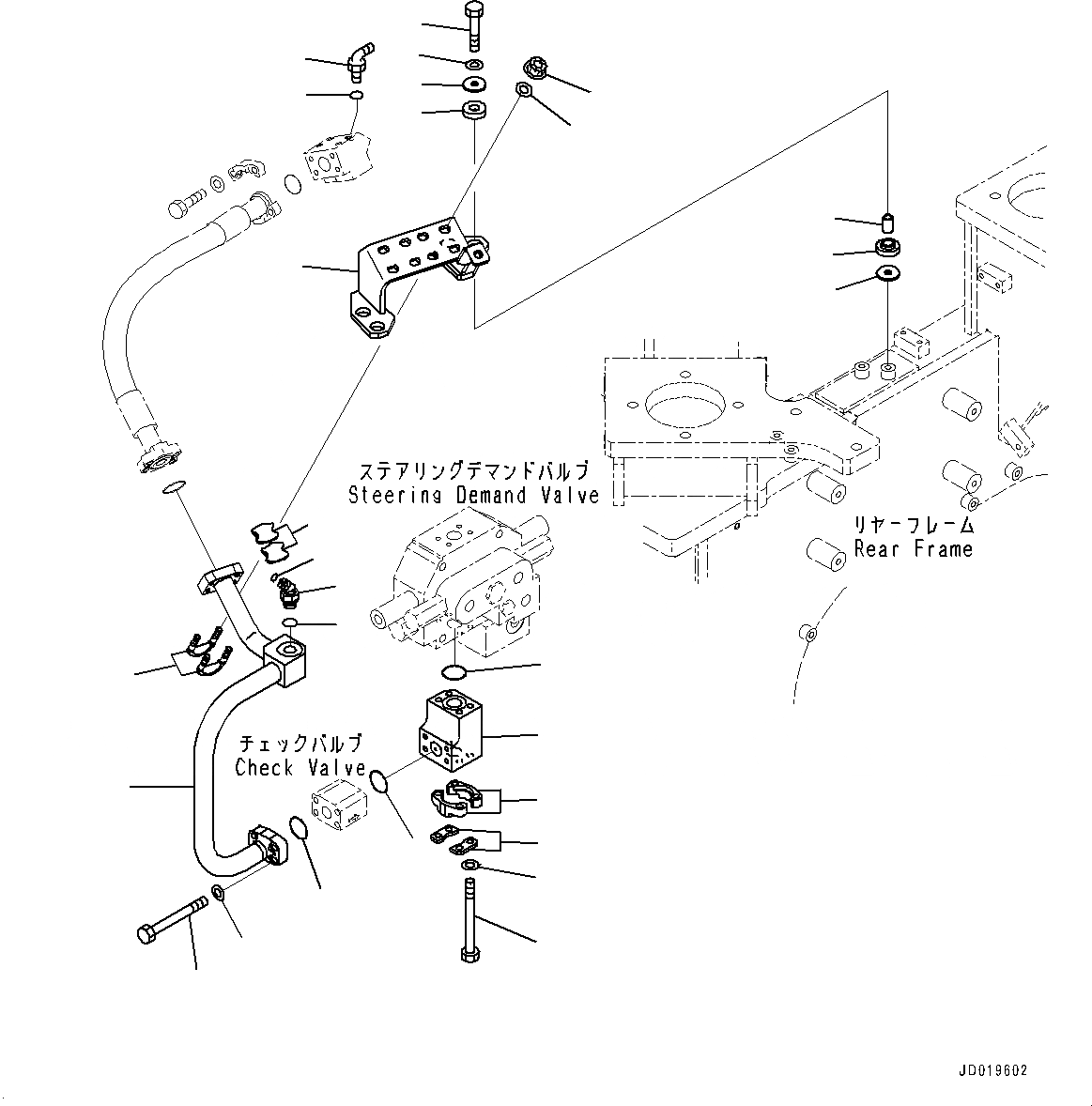 ステアリングデマンドバルブ
Steering Demand Valve

リヤーフレーム
Rear Frame

チェックバルブ
Check Valve

JD019602