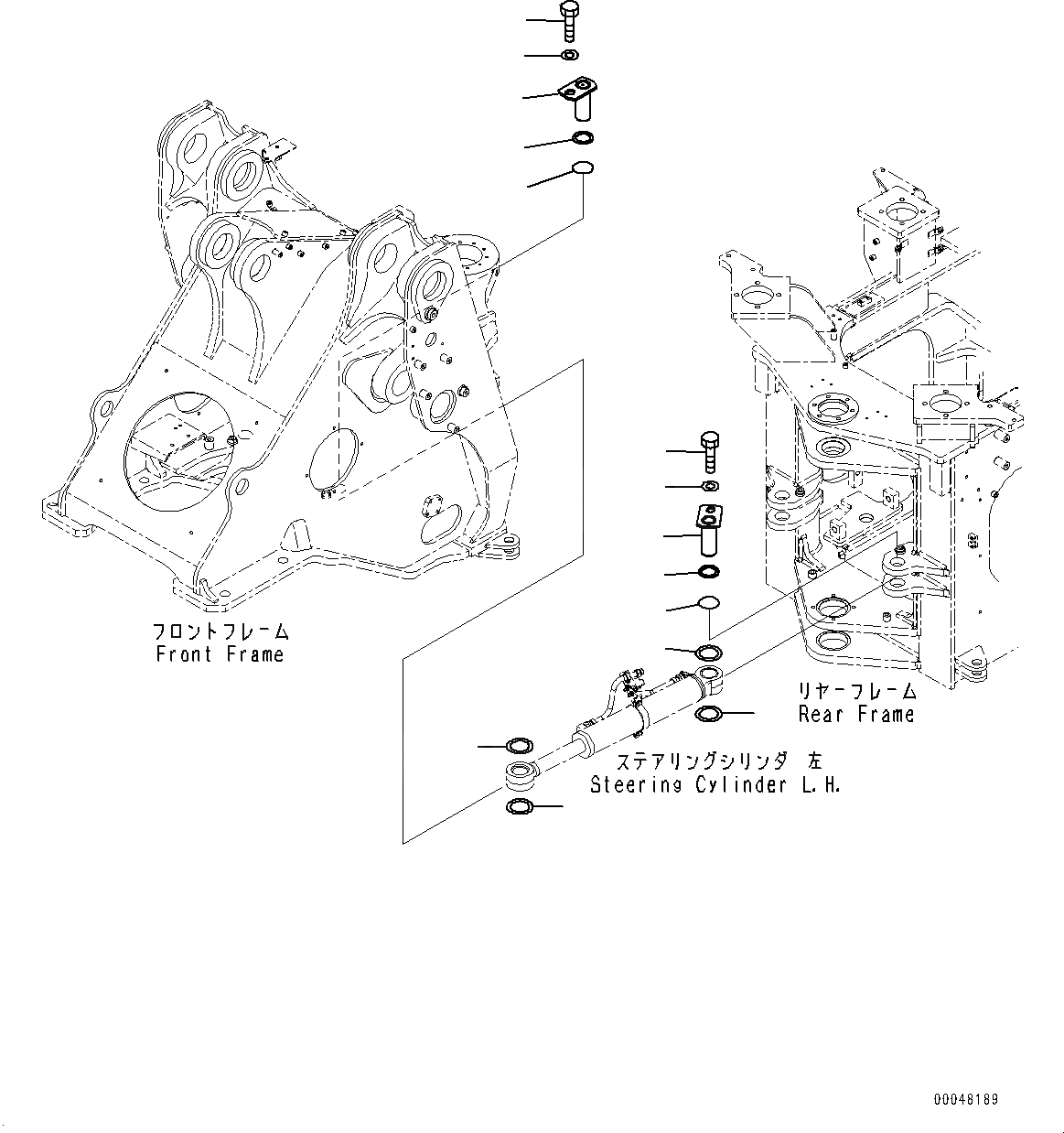 フロントフレーム
Front Frame

リヤーフレーム
Rear Frame

ステアリングシリンダ 左
Steering Cylinder L.H.

00048189