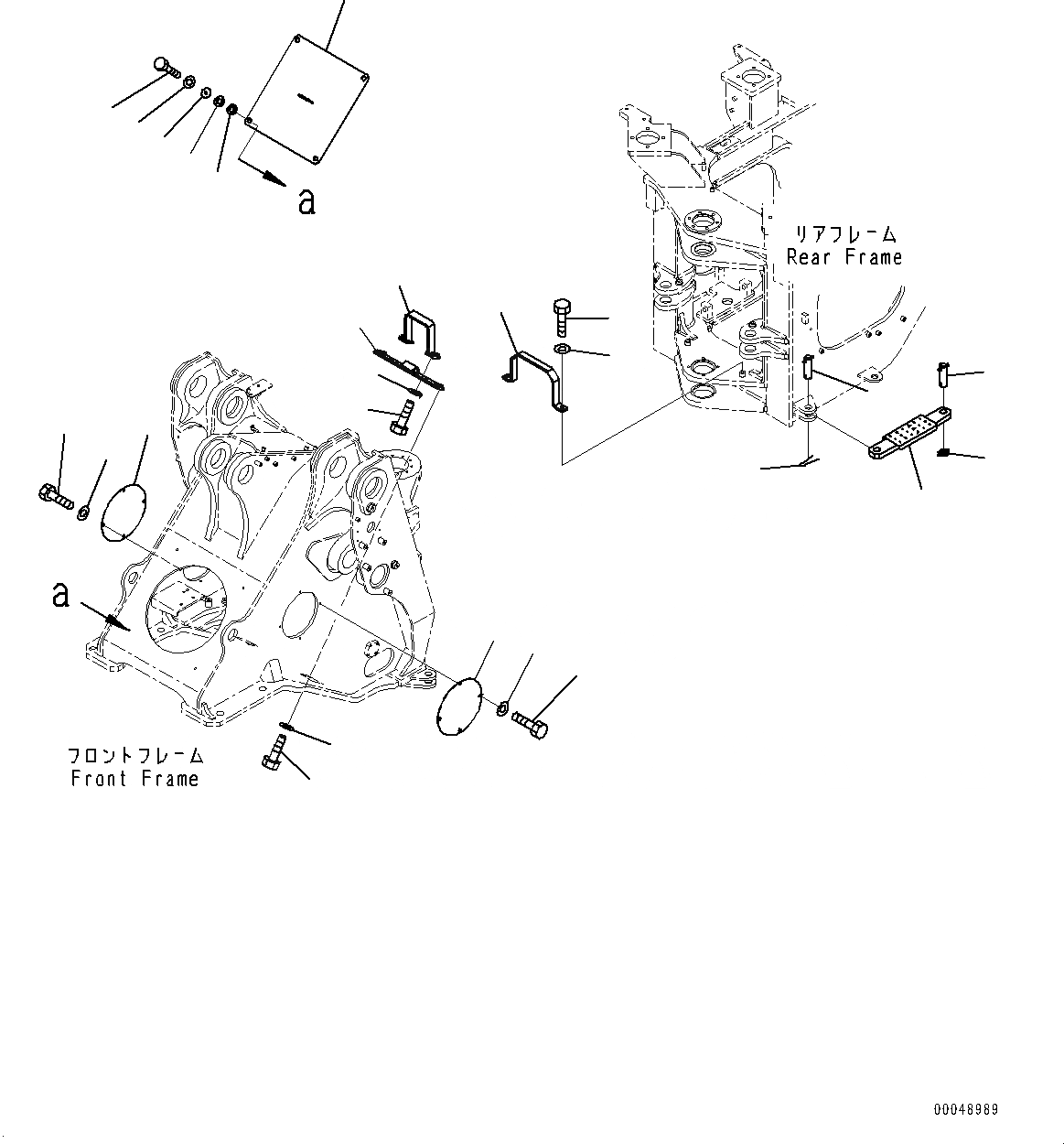 a

リアフレーム
Rear Frame

a

フロントフレーム
Front Frame

00048989