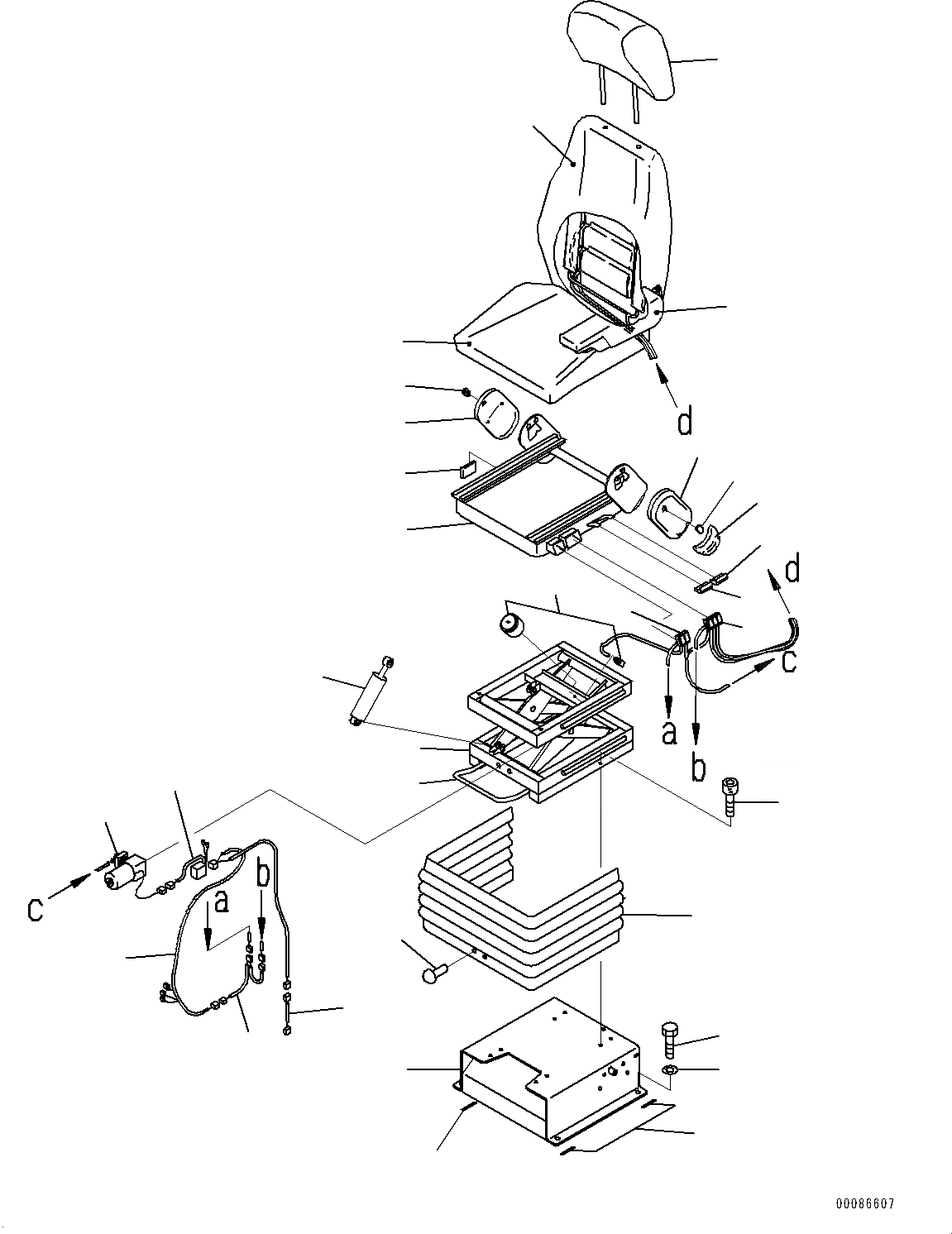 d
d
c
a
b
c
a
b
00086607