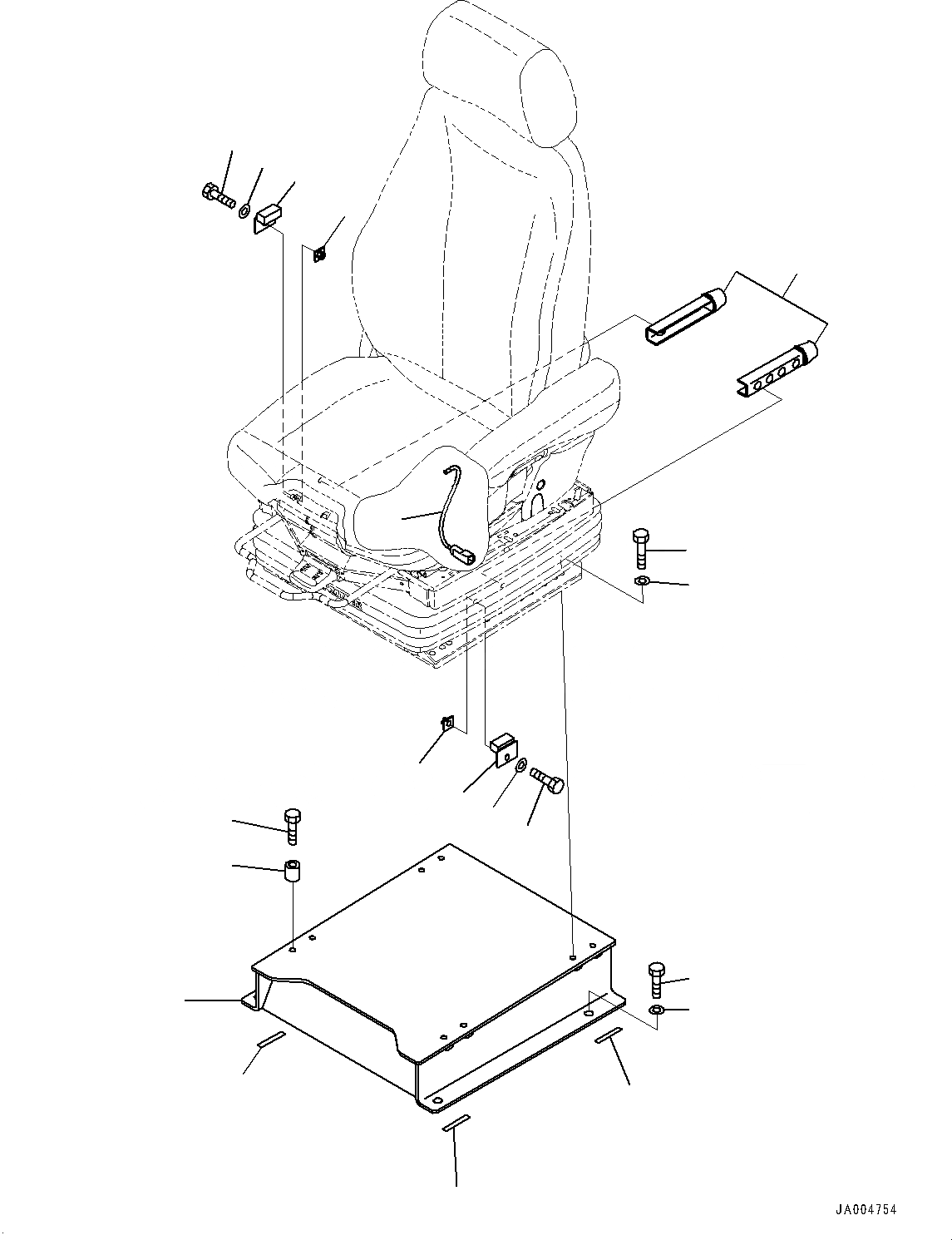 JA004754