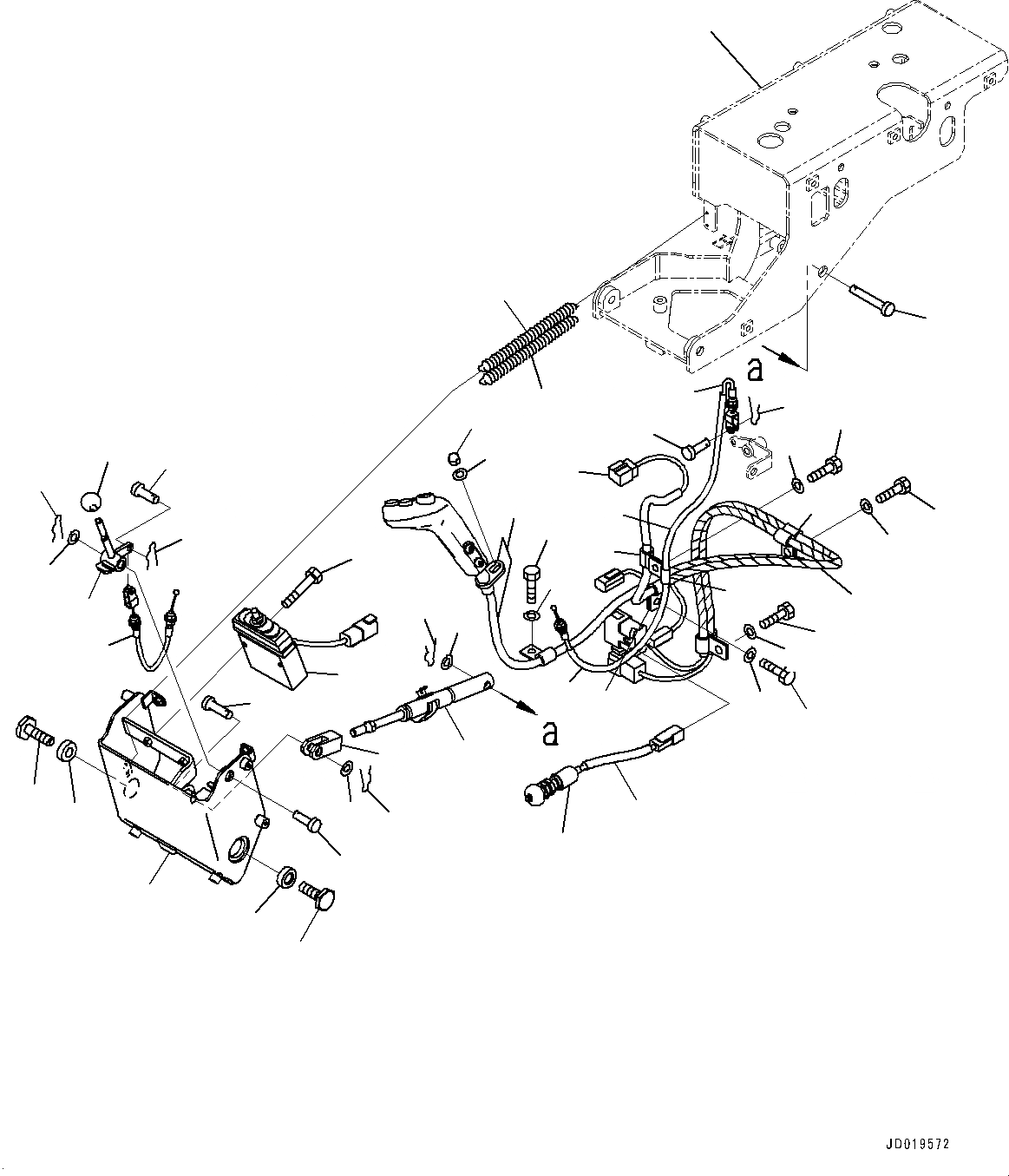 a

a

JD019572