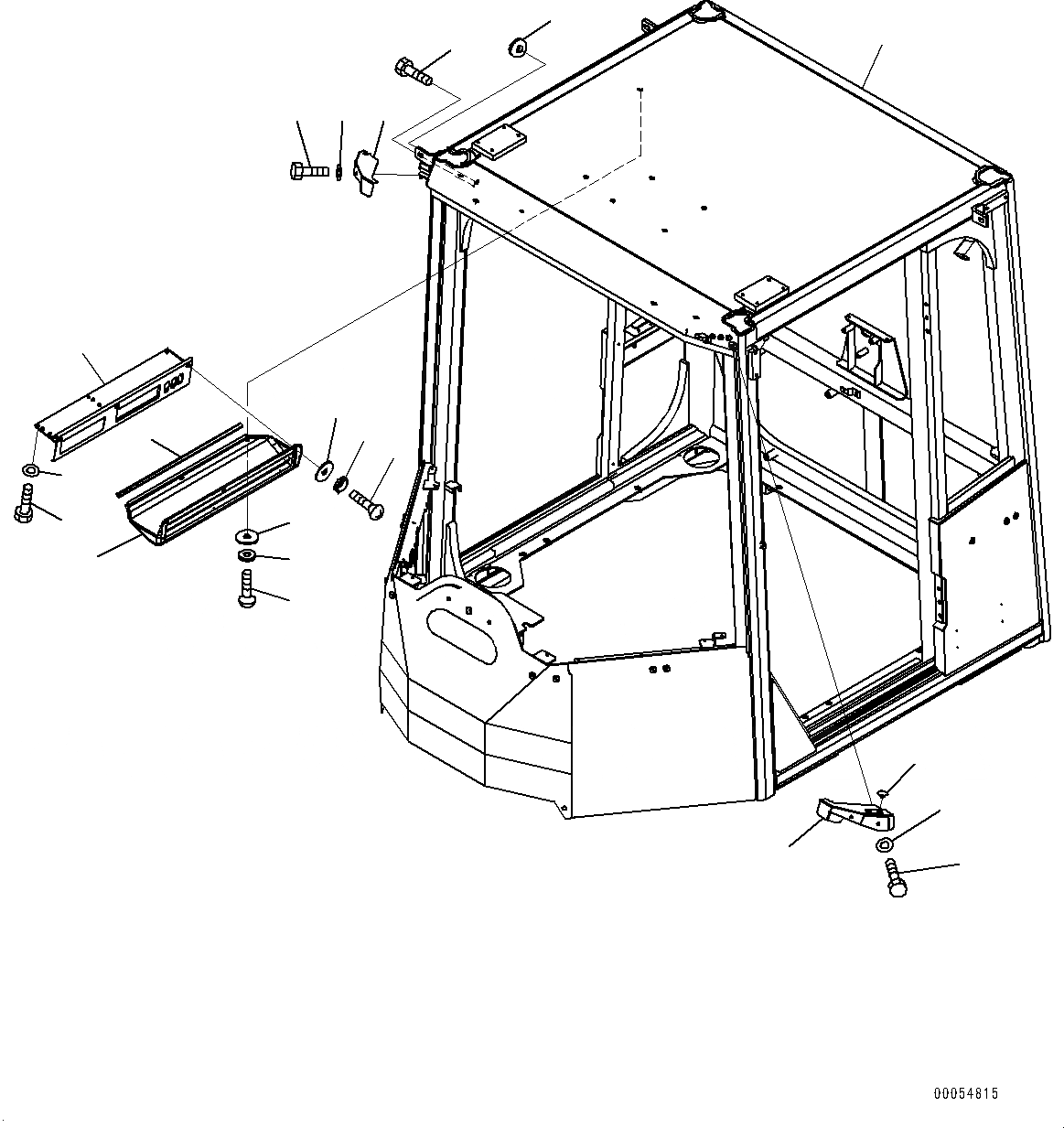 00054815