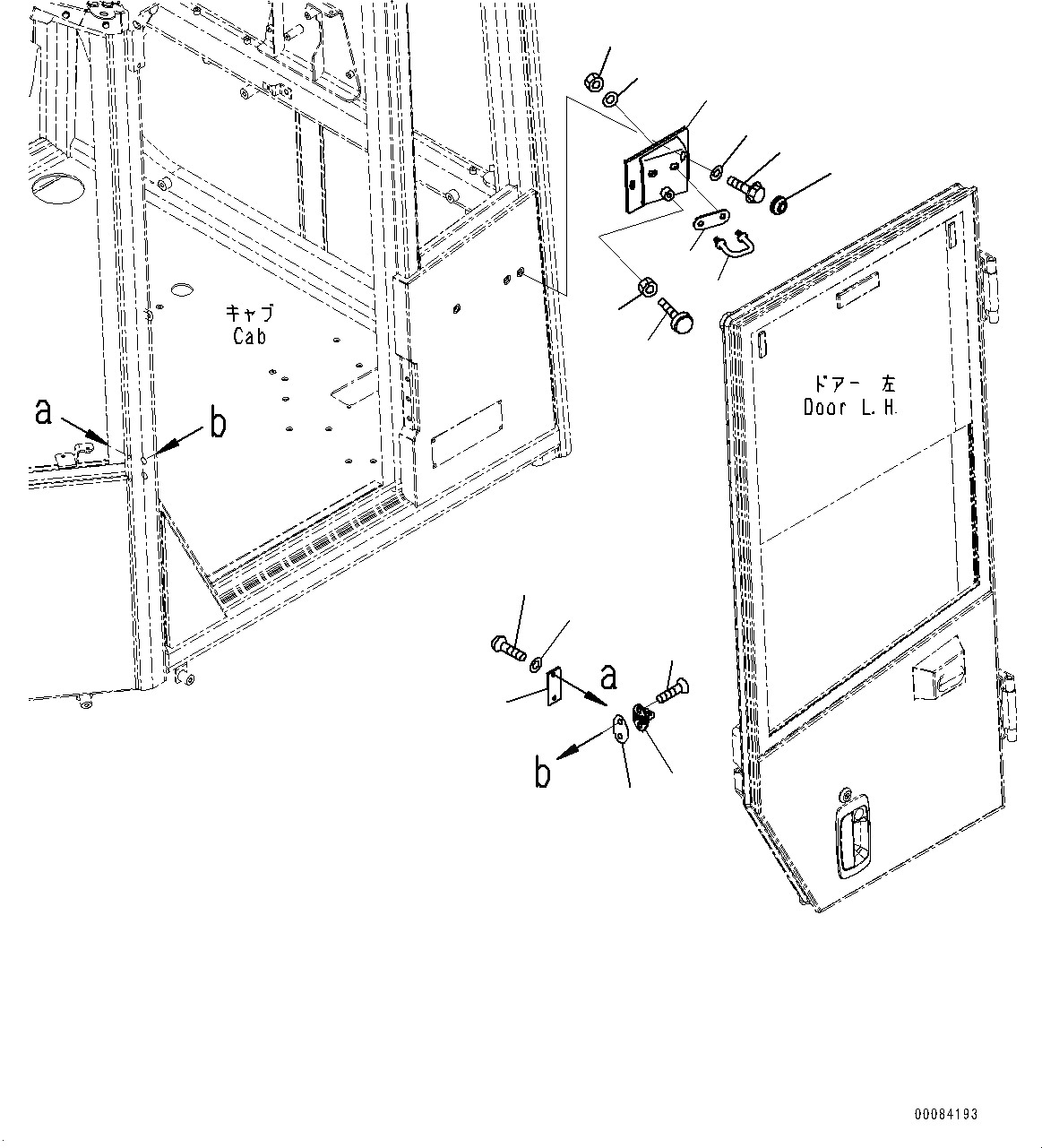 キャブ
Cab

a
b

ドアー 左
Door L.H.

a
b

00084193