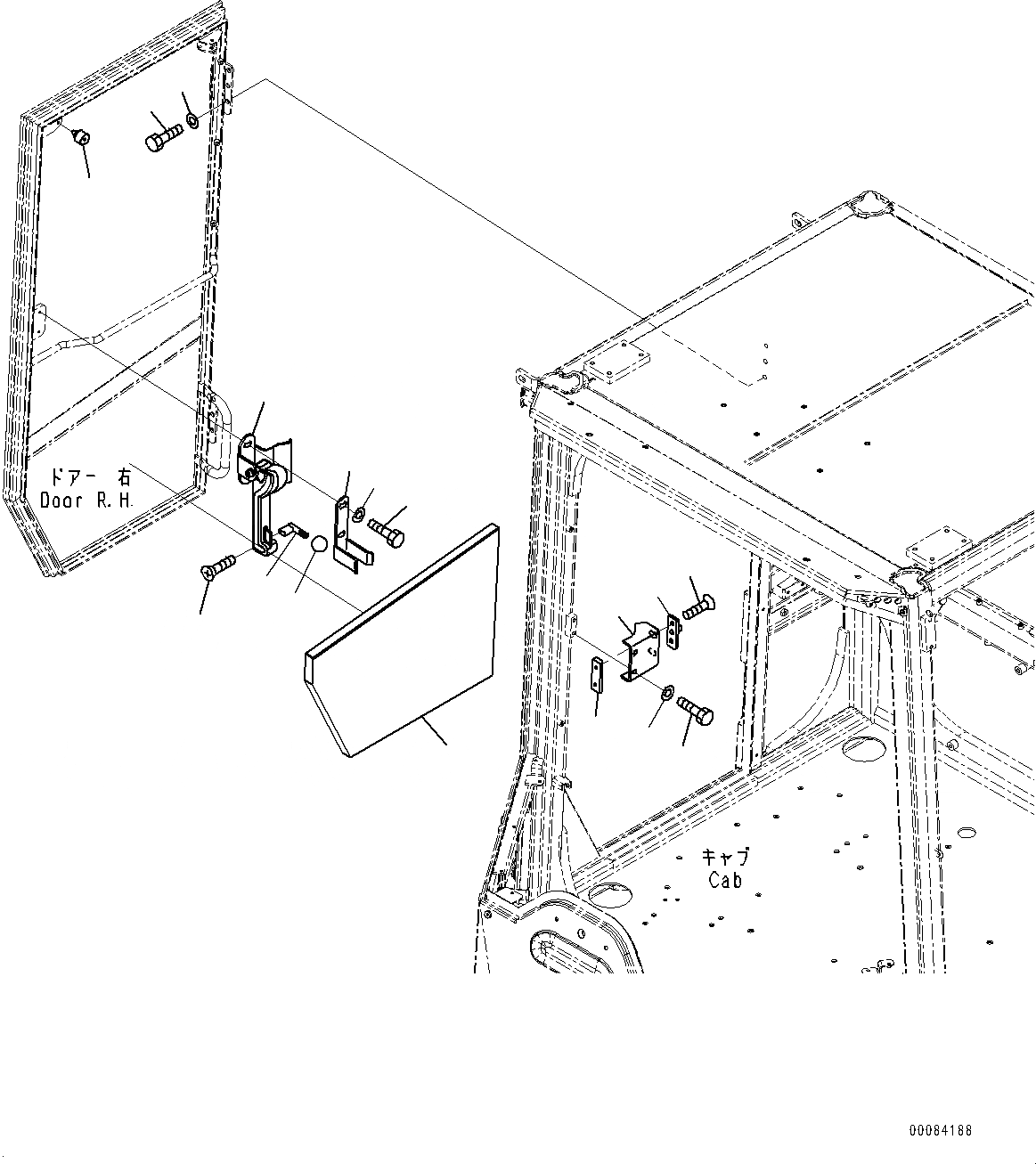 ドアー 右
Door R.H.

キャブ
Cab

00084188