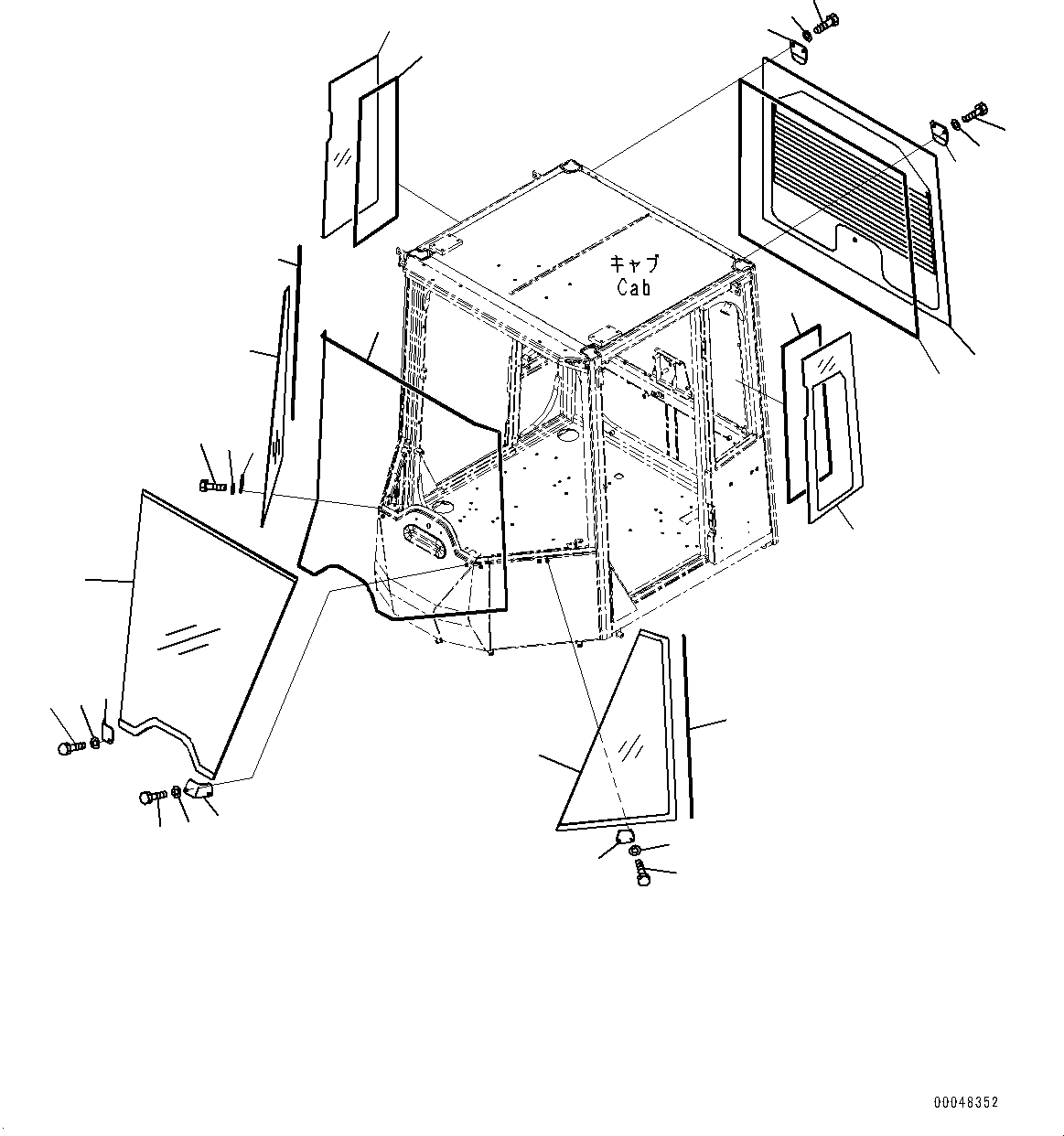 キャブ
Cab

00048352