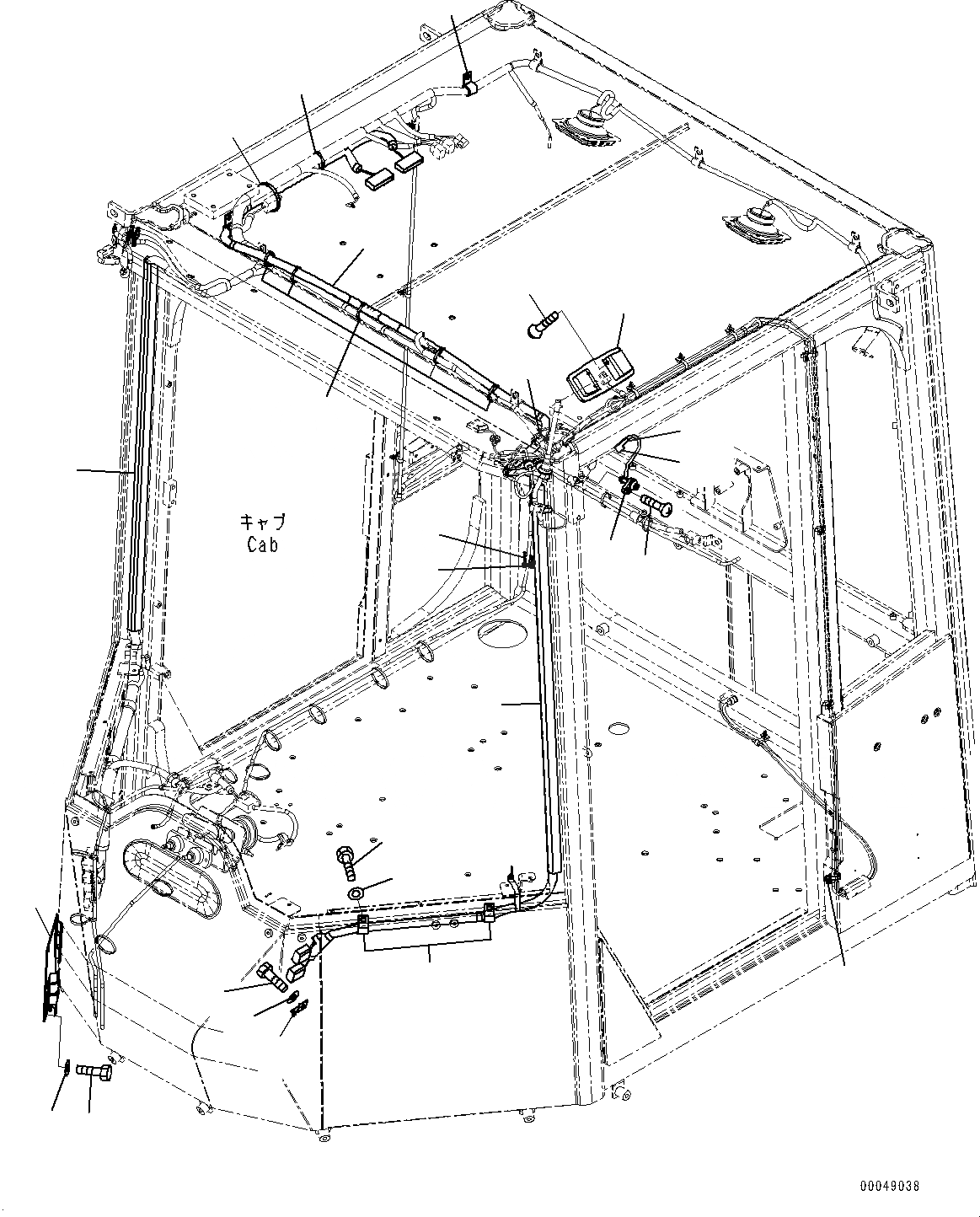 キャブ
Cab

00049038