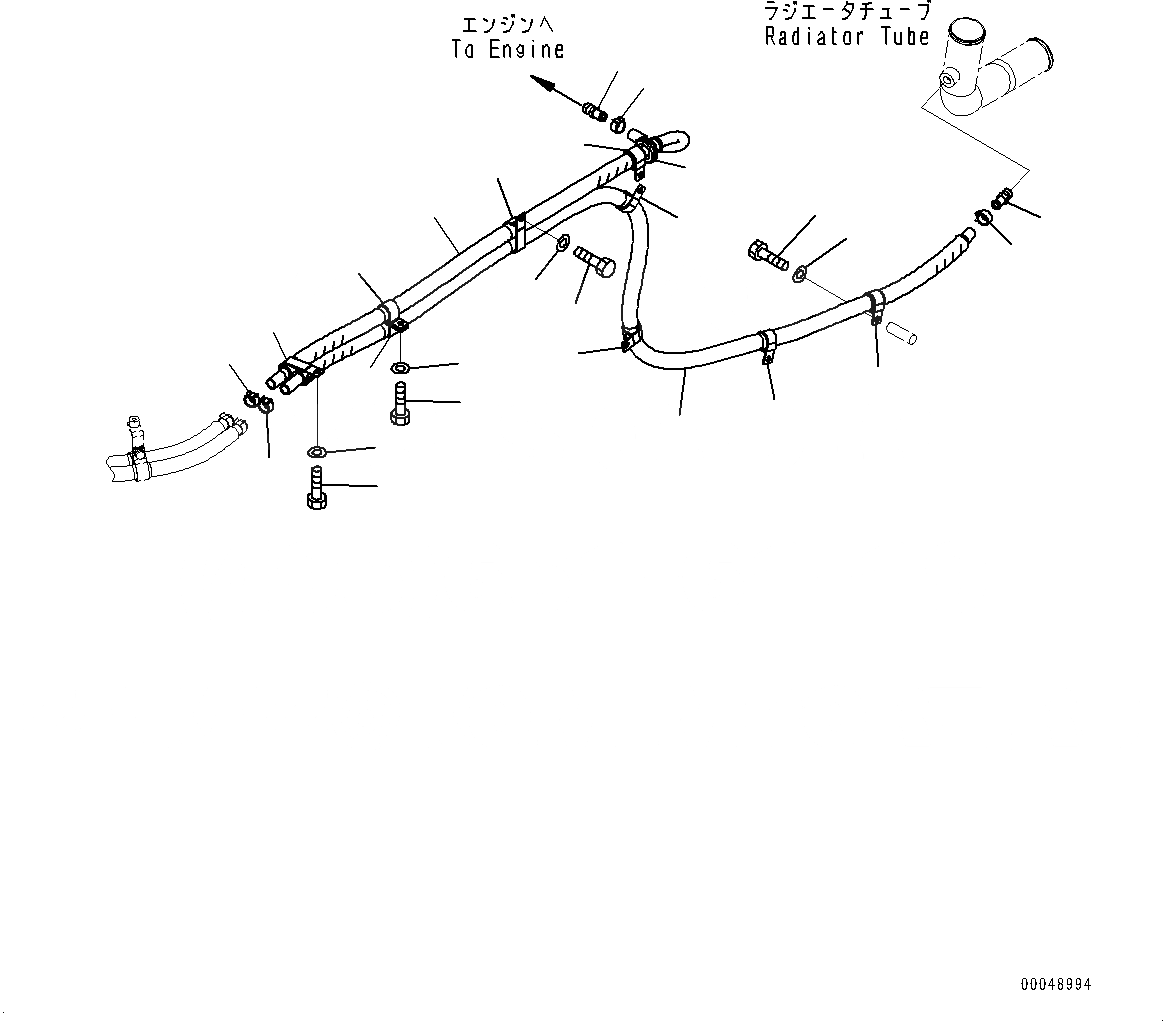 エンジンへ
To Engine

ラジエータチューブ
Radiator Tube

00048994