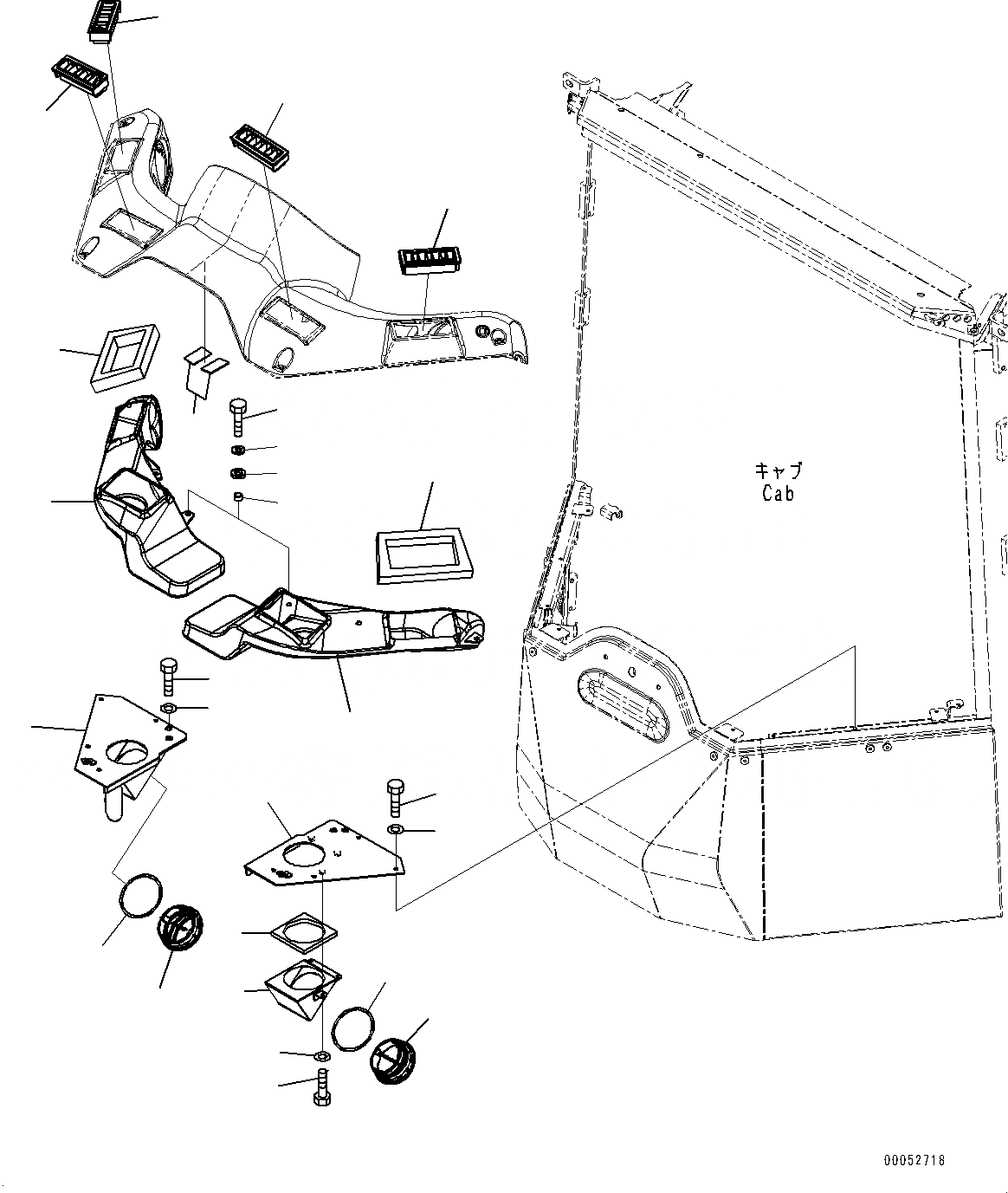 キャブ
Cab

00052718