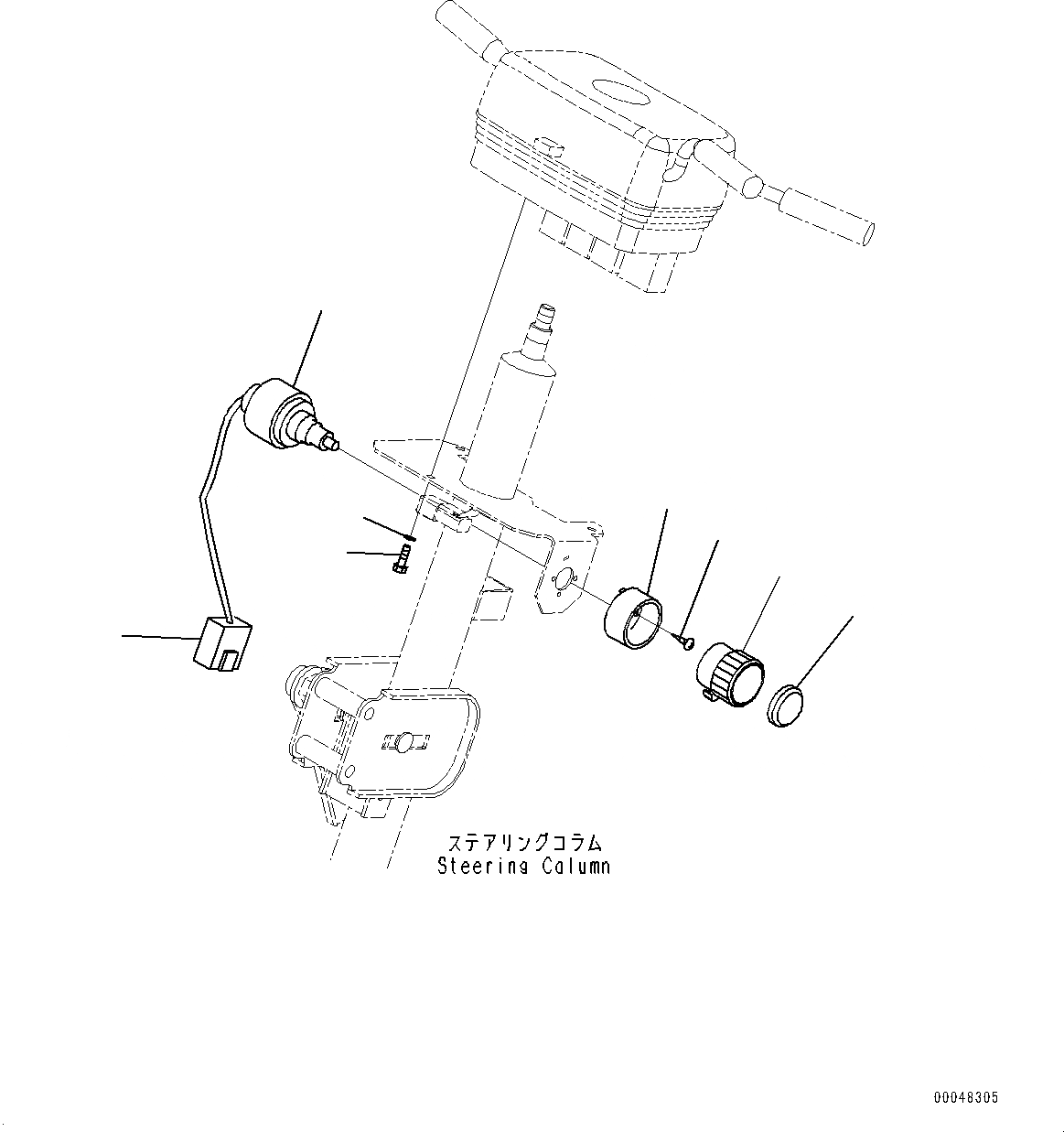 ステアリングコラム
Steering Column

00048305