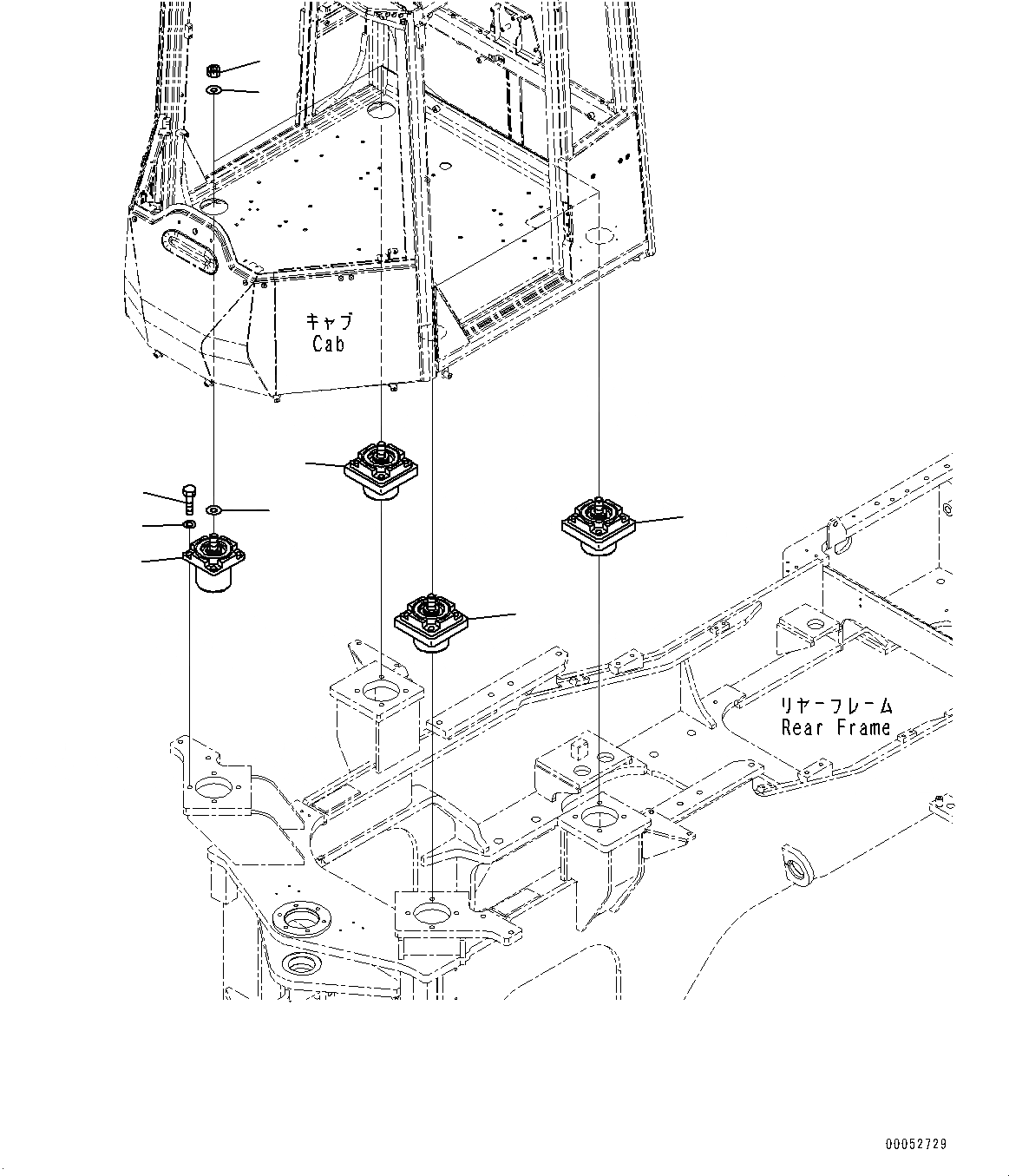 キャブ
Cab

リヤーフレーム
Rear Frame

00052729