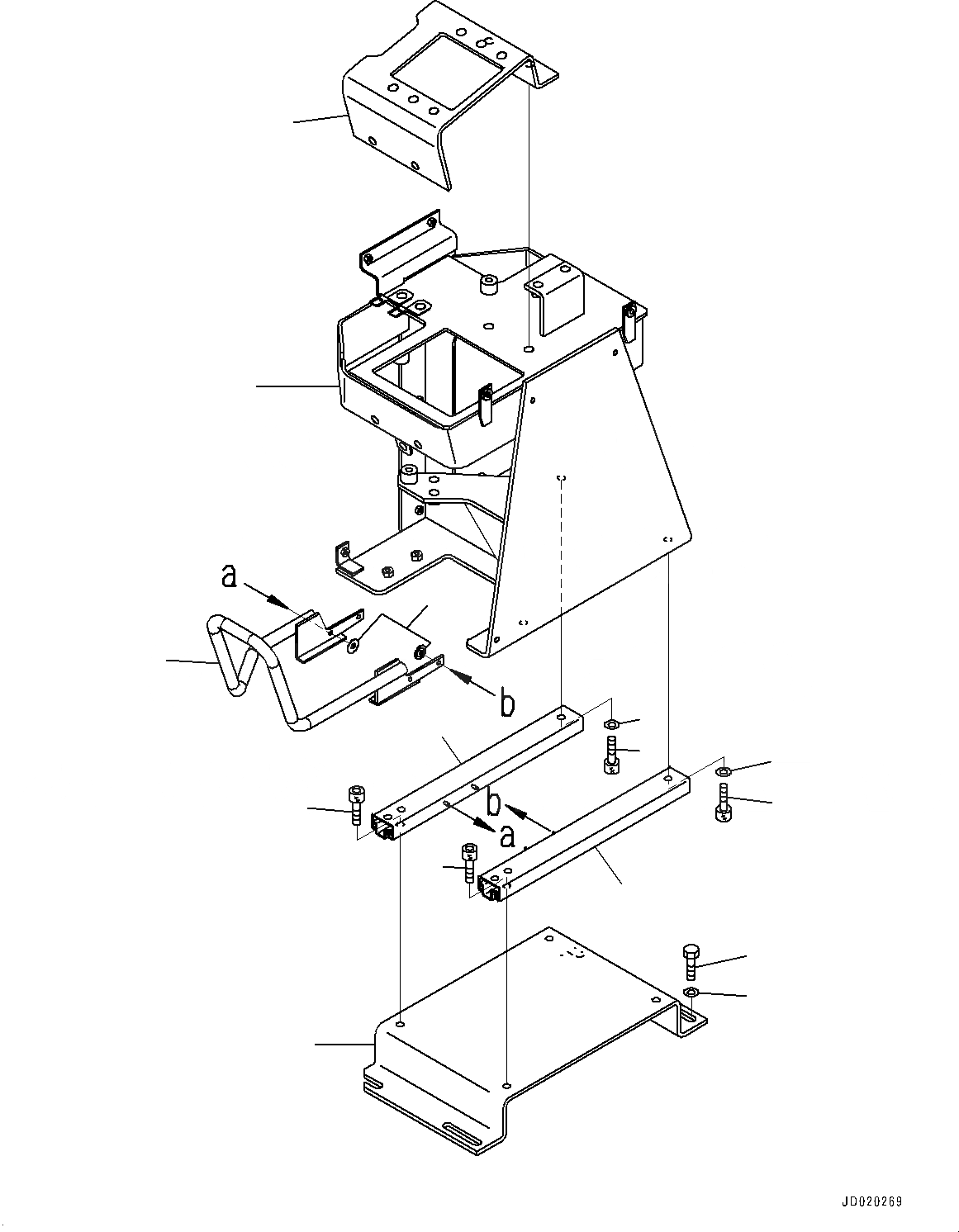 a

b

b

a

JD020269