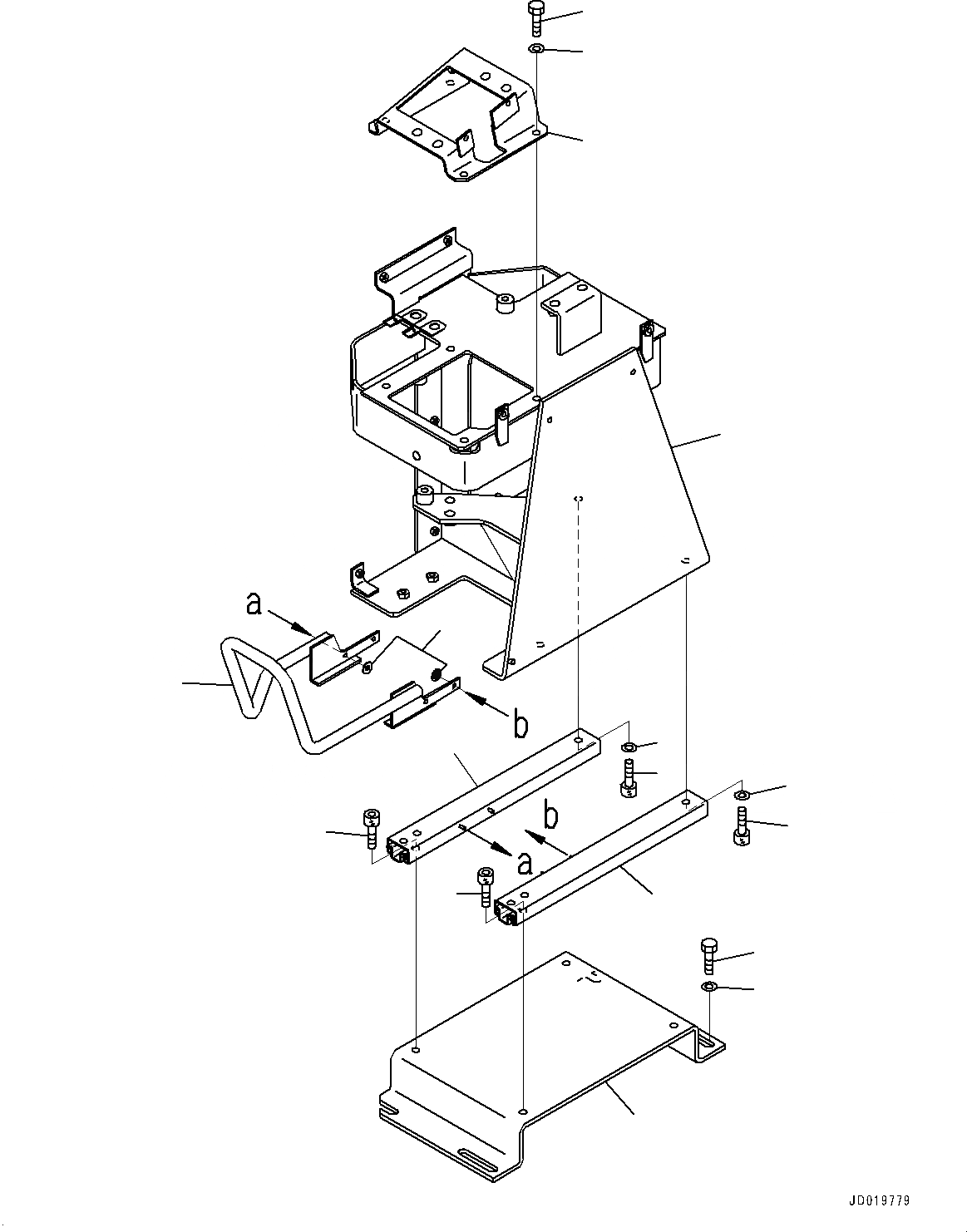 a

b

b

a

JD019779