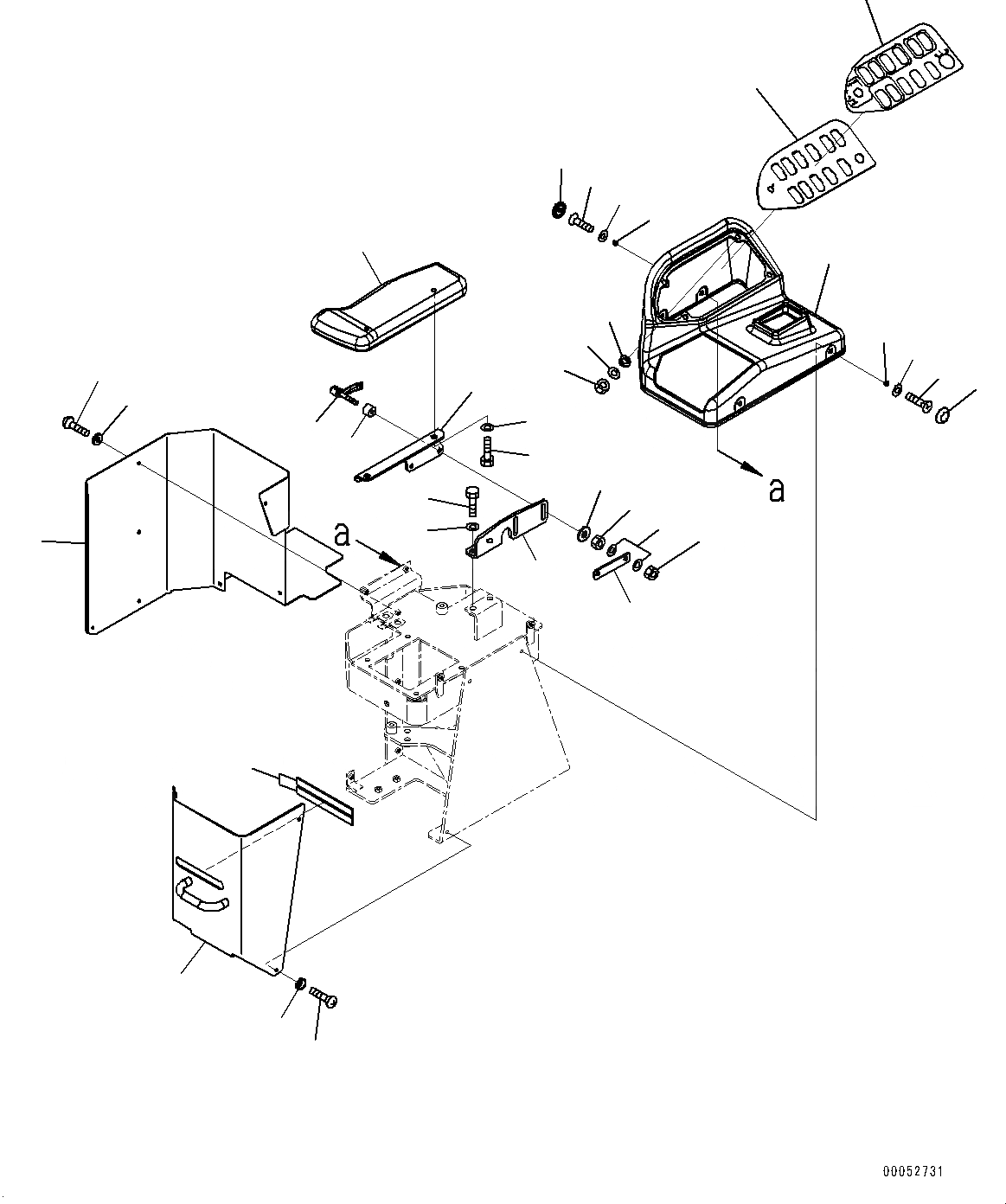 a

a

00052731