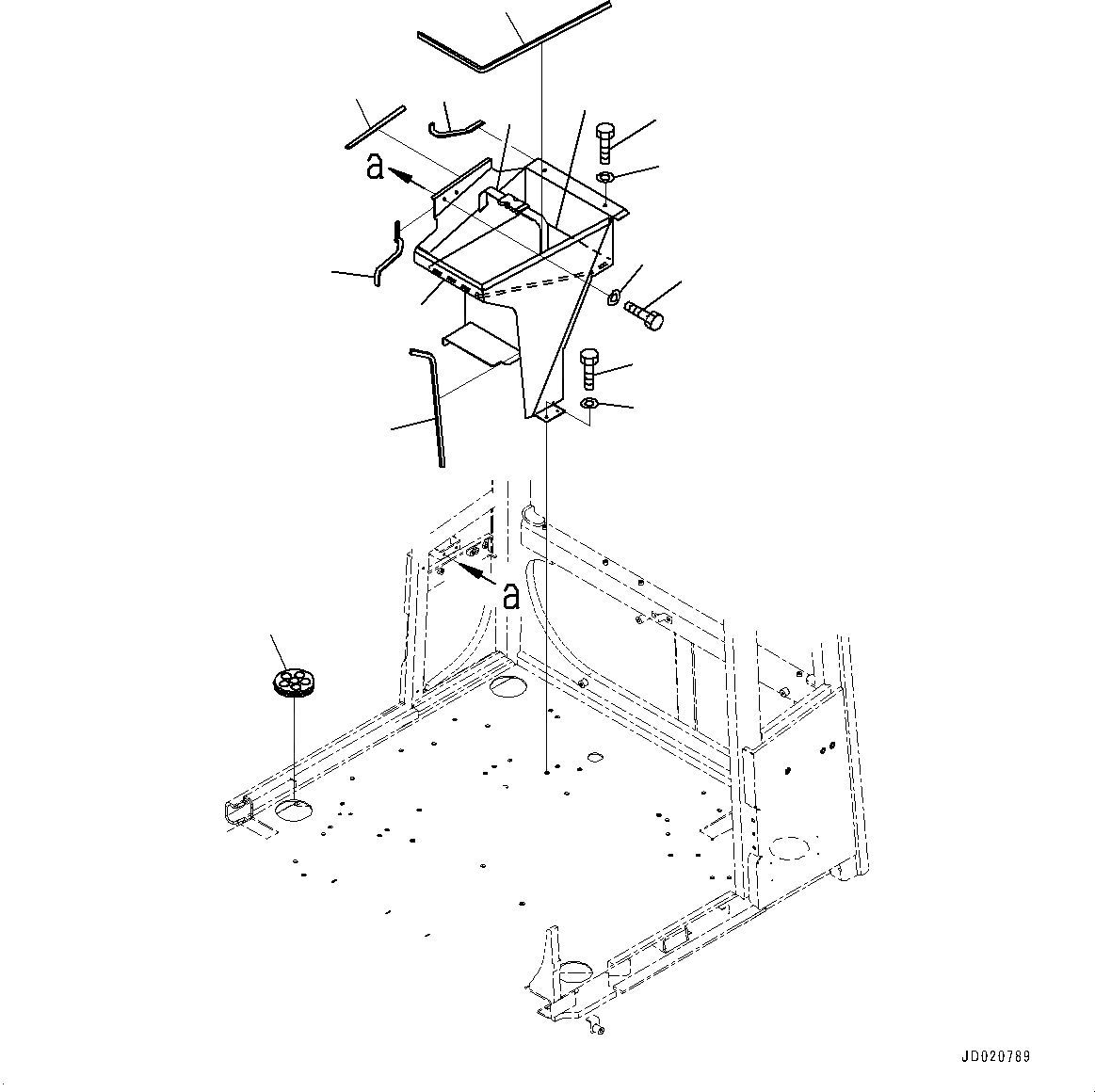 a

a

JD020789