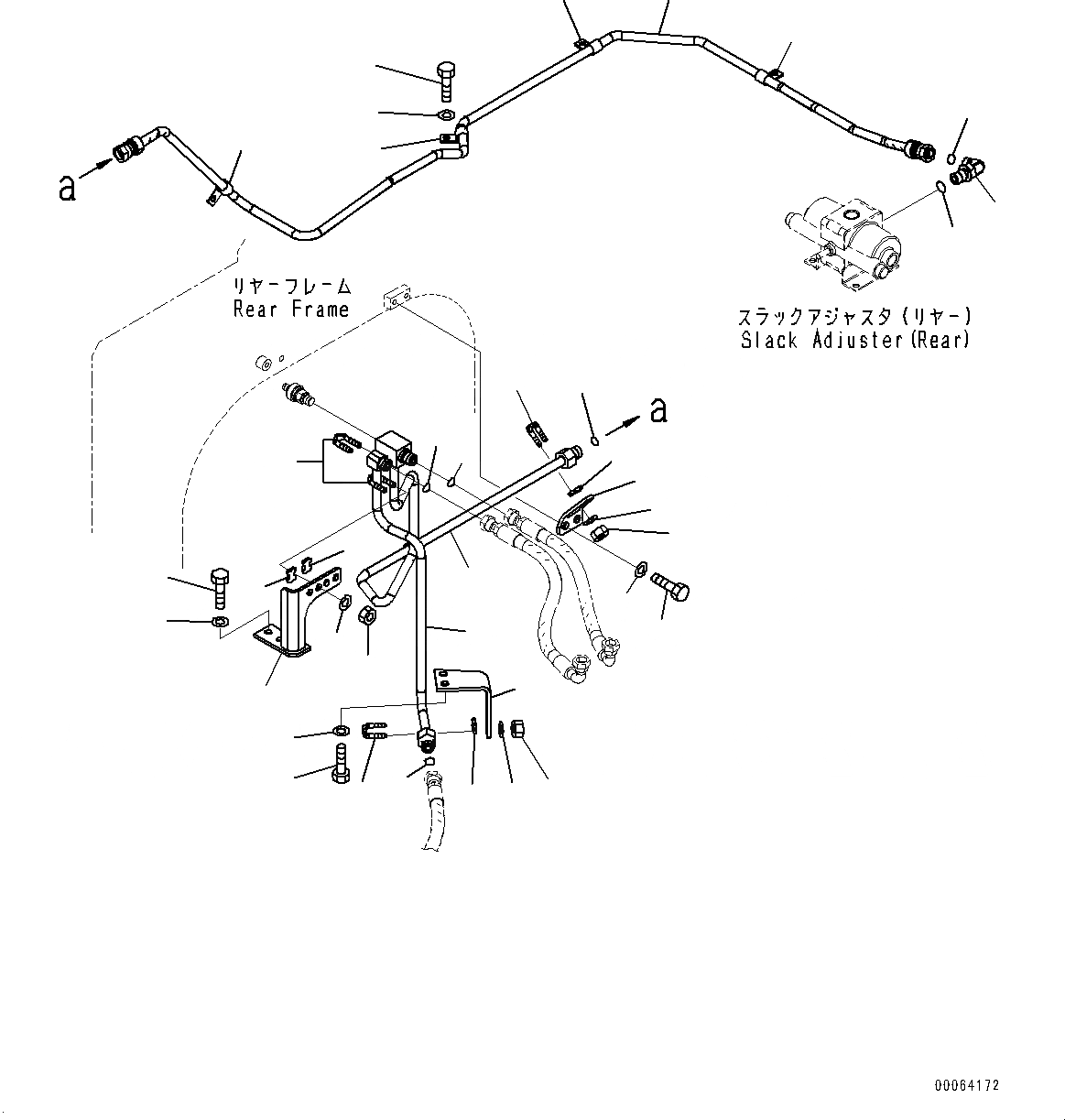 a

リヤーフレーム
Rear Frame

スラックアジャスタ(リヤー)
Slack Adjuster(Rear)

a

00064172