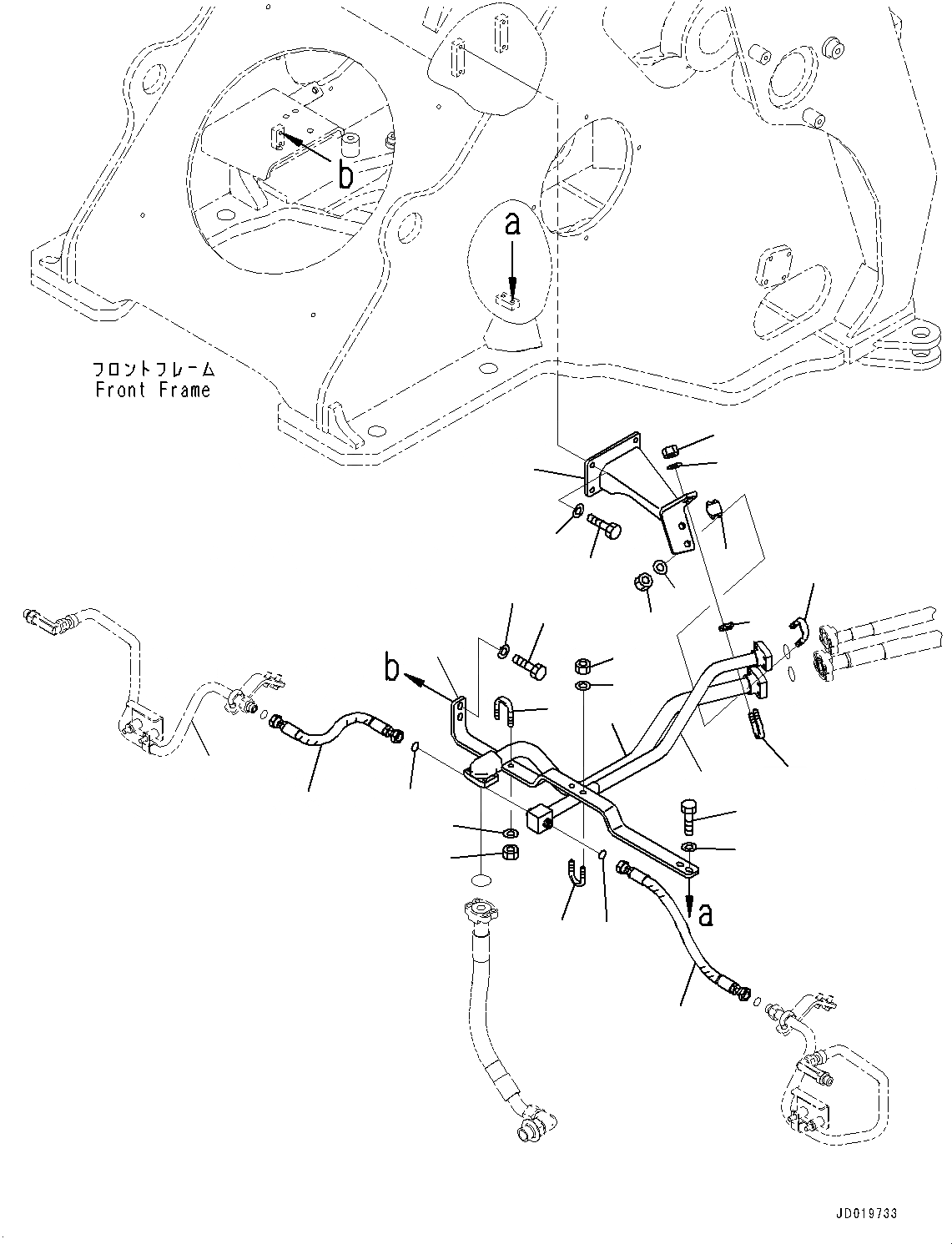 b

a

フロントフレーム
Front Frame

b

a

JD019733