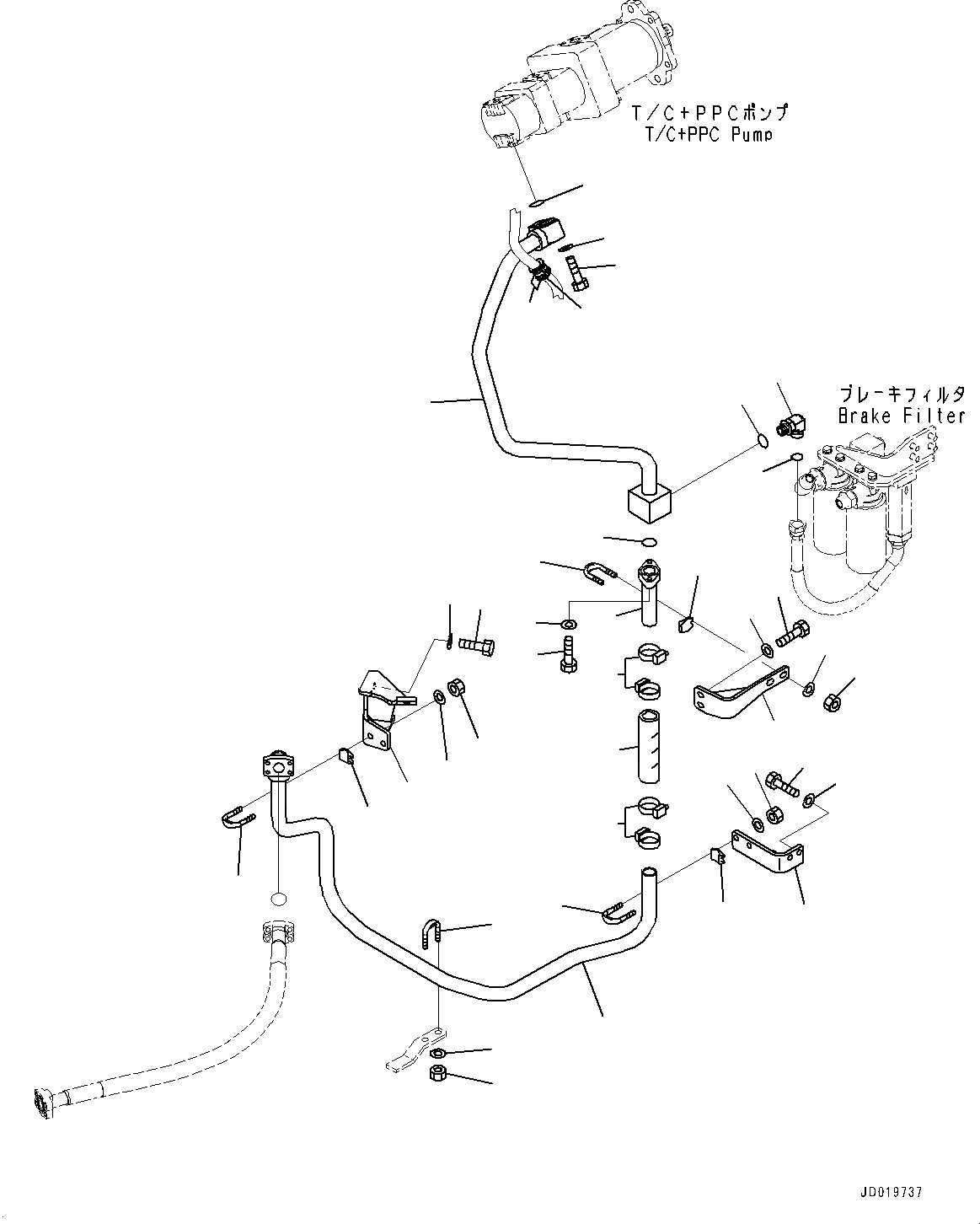 T/C+PPCポンプ
T/C+PPC Pump

ブレーキフィルタ
Brake Filter

JD019737