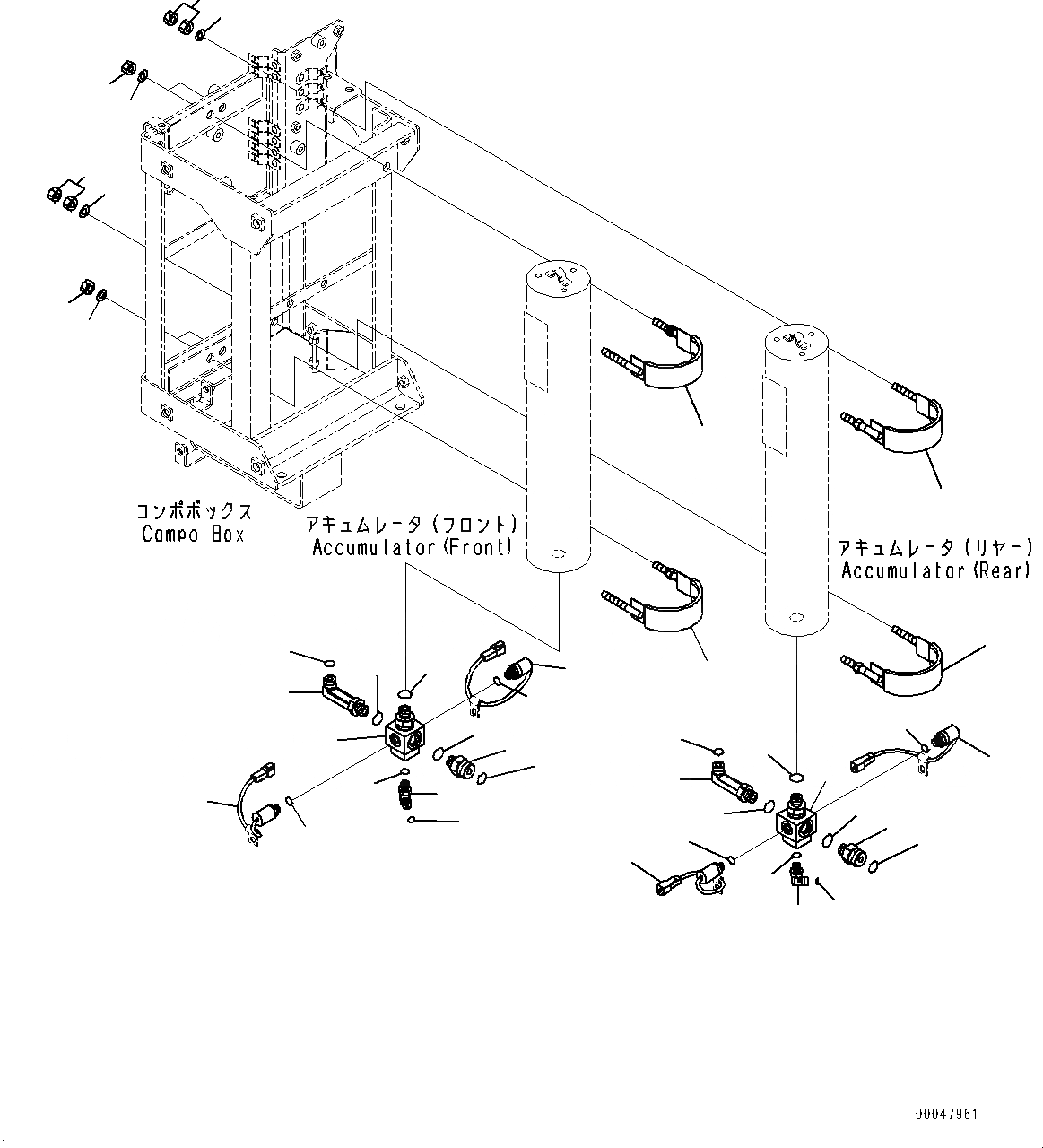 コンポボックス
Campo Box

アキュムレータ (フロント)
Accumulator (Front)

アキュムレータ (リヤー)
Accumulator (Rear)

00047961