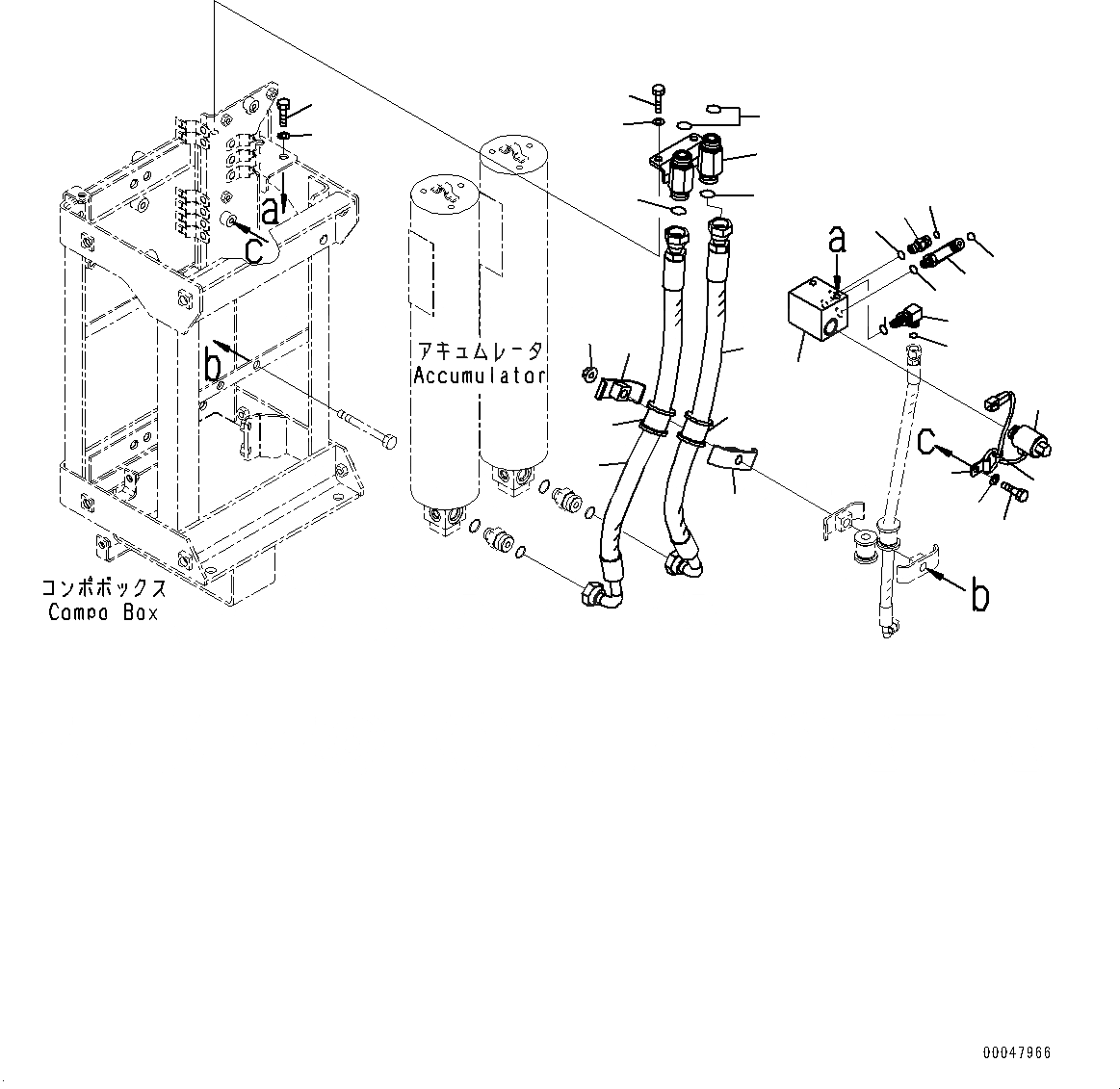 a
c
b
アキュムレータ
Accumulator
a
c
b
コンポボックス
Compo Box
00047966