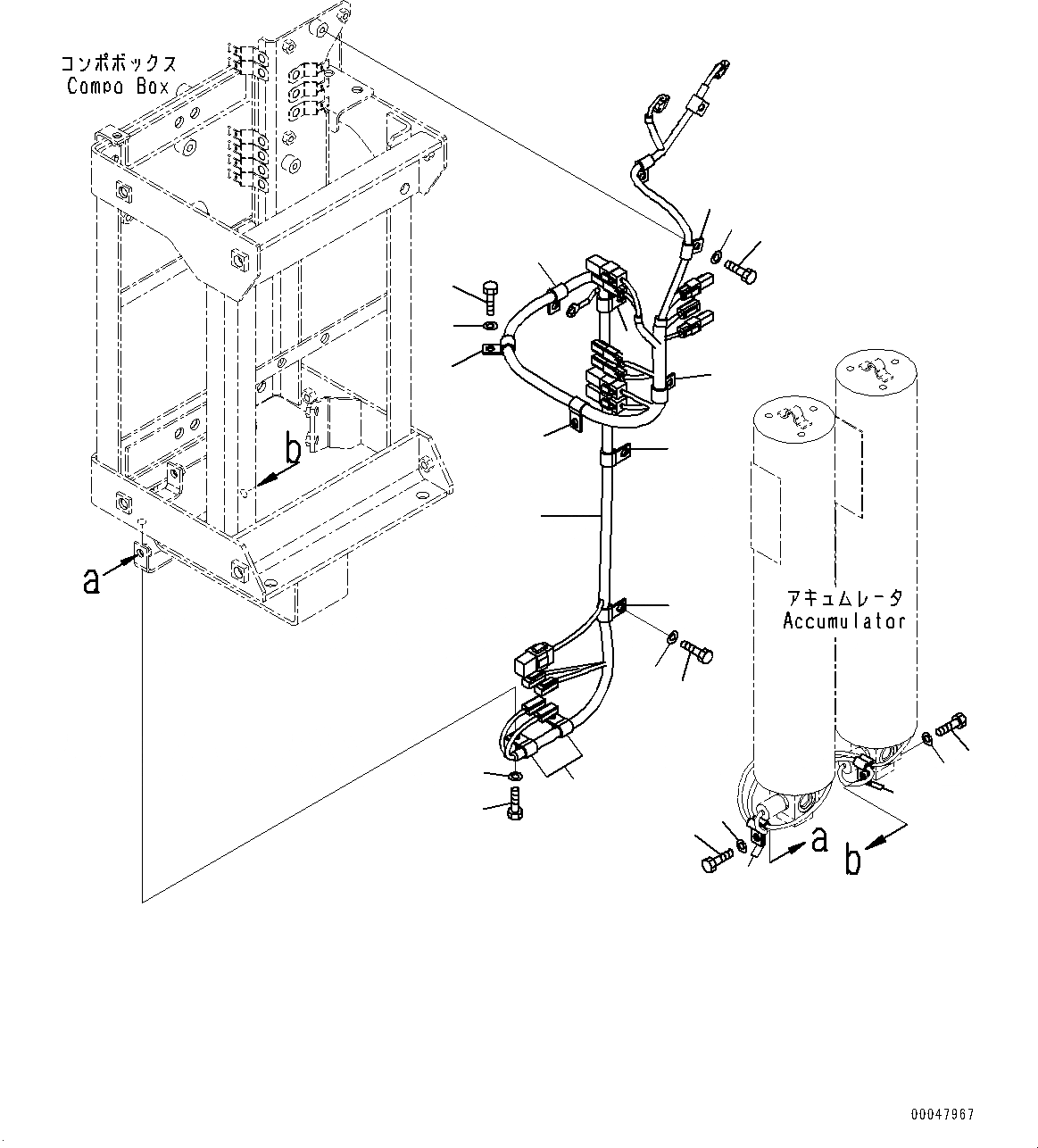 コンポボックス
Compo Box

b

a

アキュムレータ
Accumulator

a

b

00047967