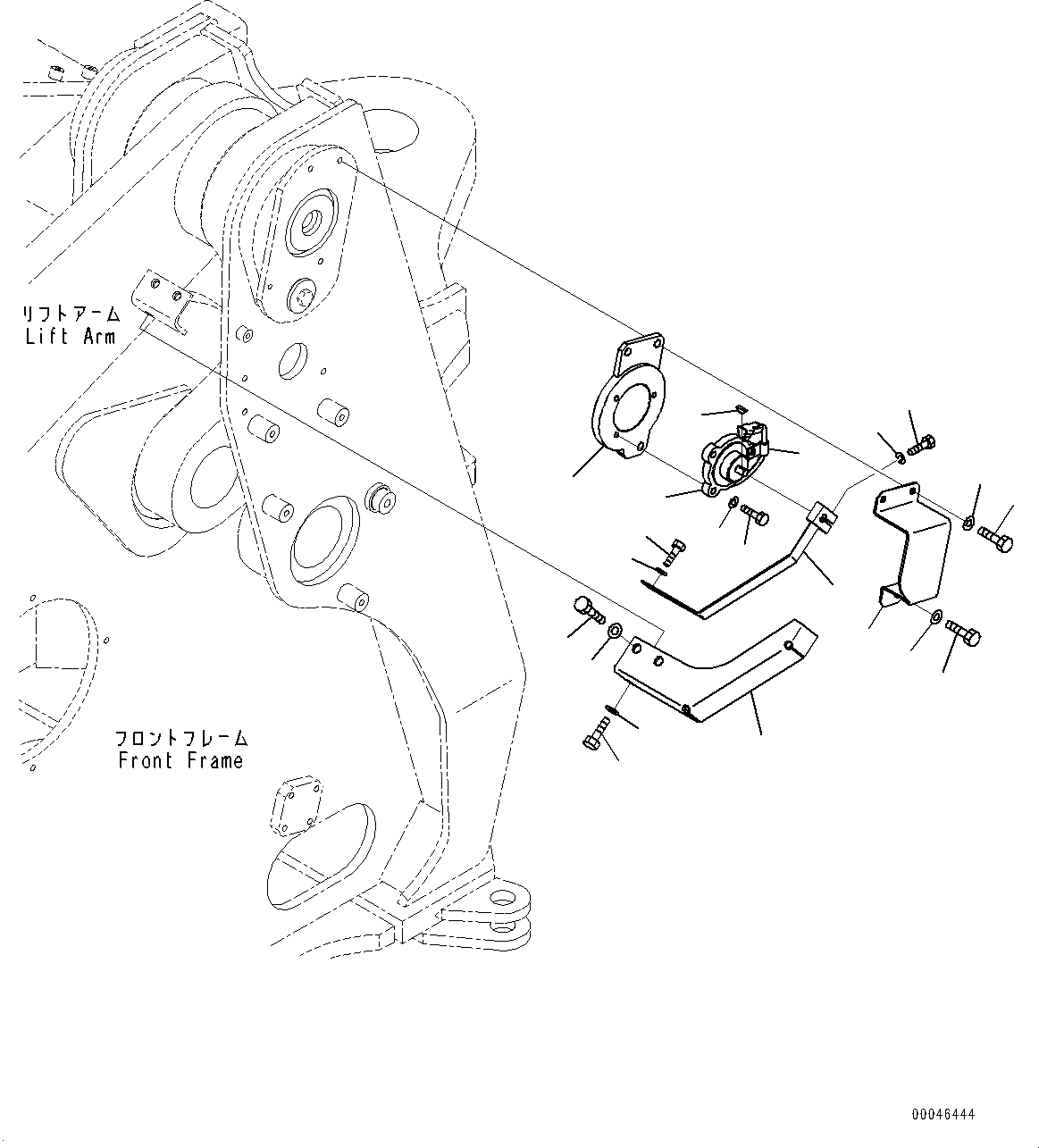 リフトアーム
Lift Arm

フロントフレーム
Front Frame

00046444