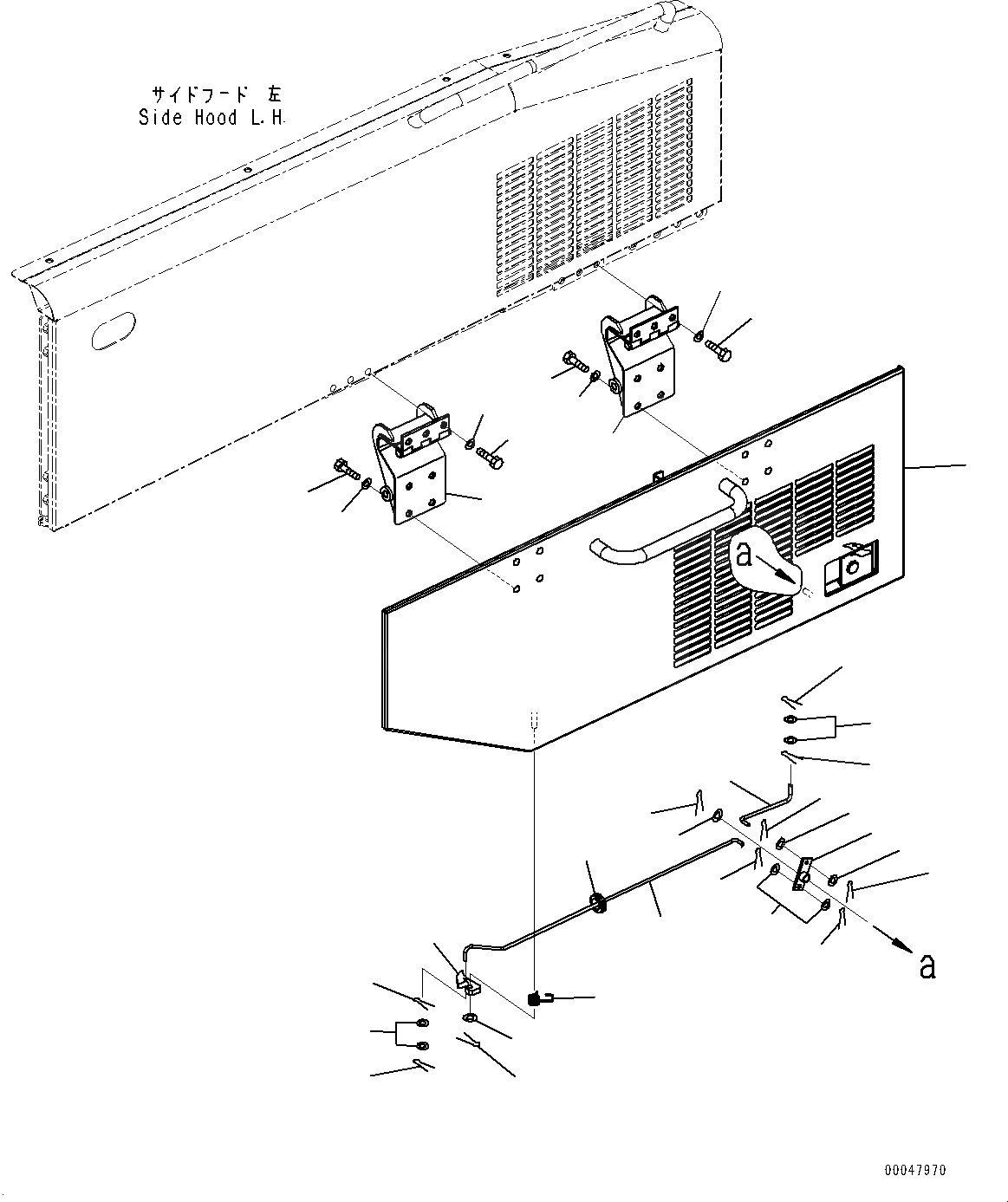 サイドフード 左
Side Hood L.H.

a

a

00047970