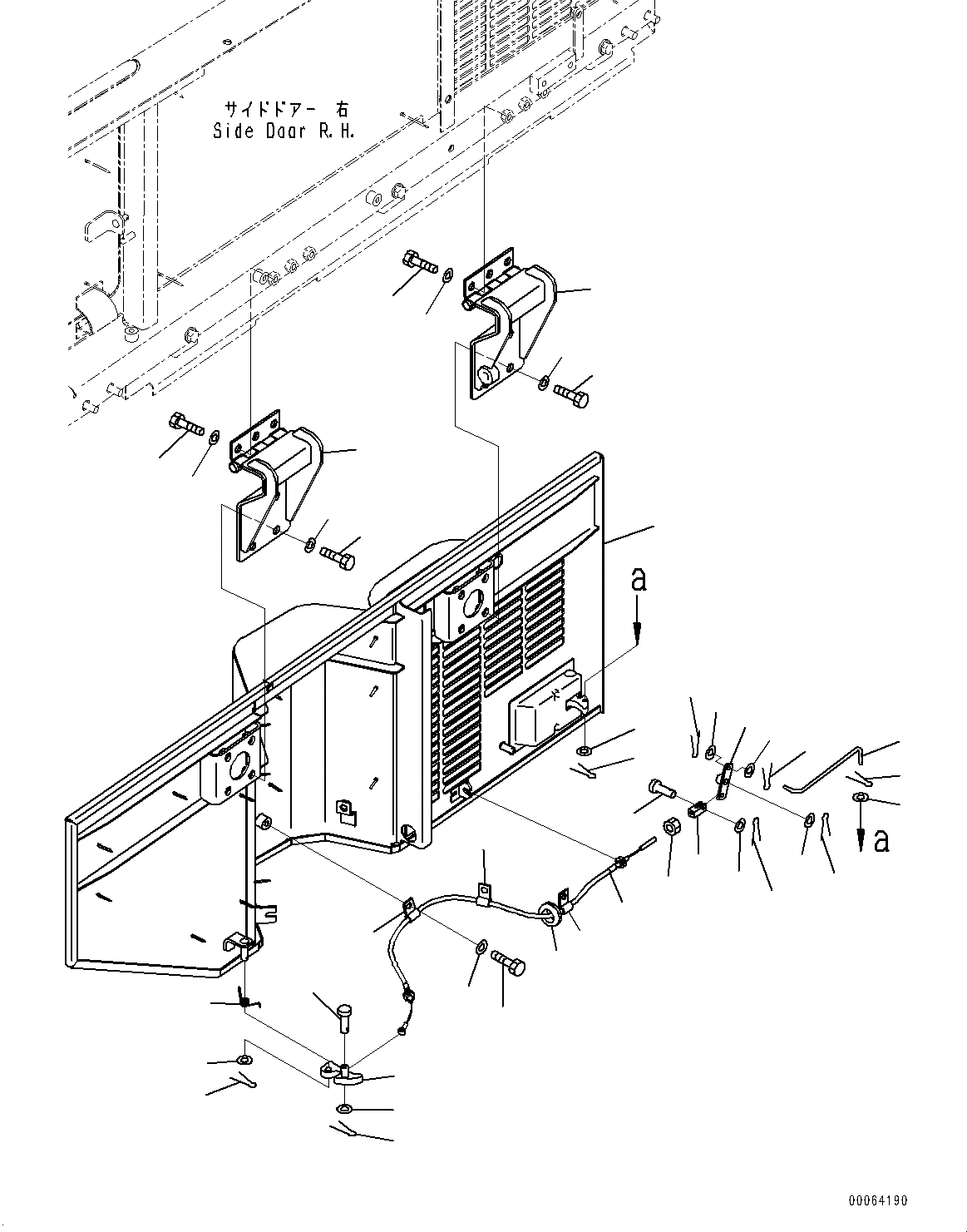 サイドドアー 右
Side Door R.H.

a

a

00064190