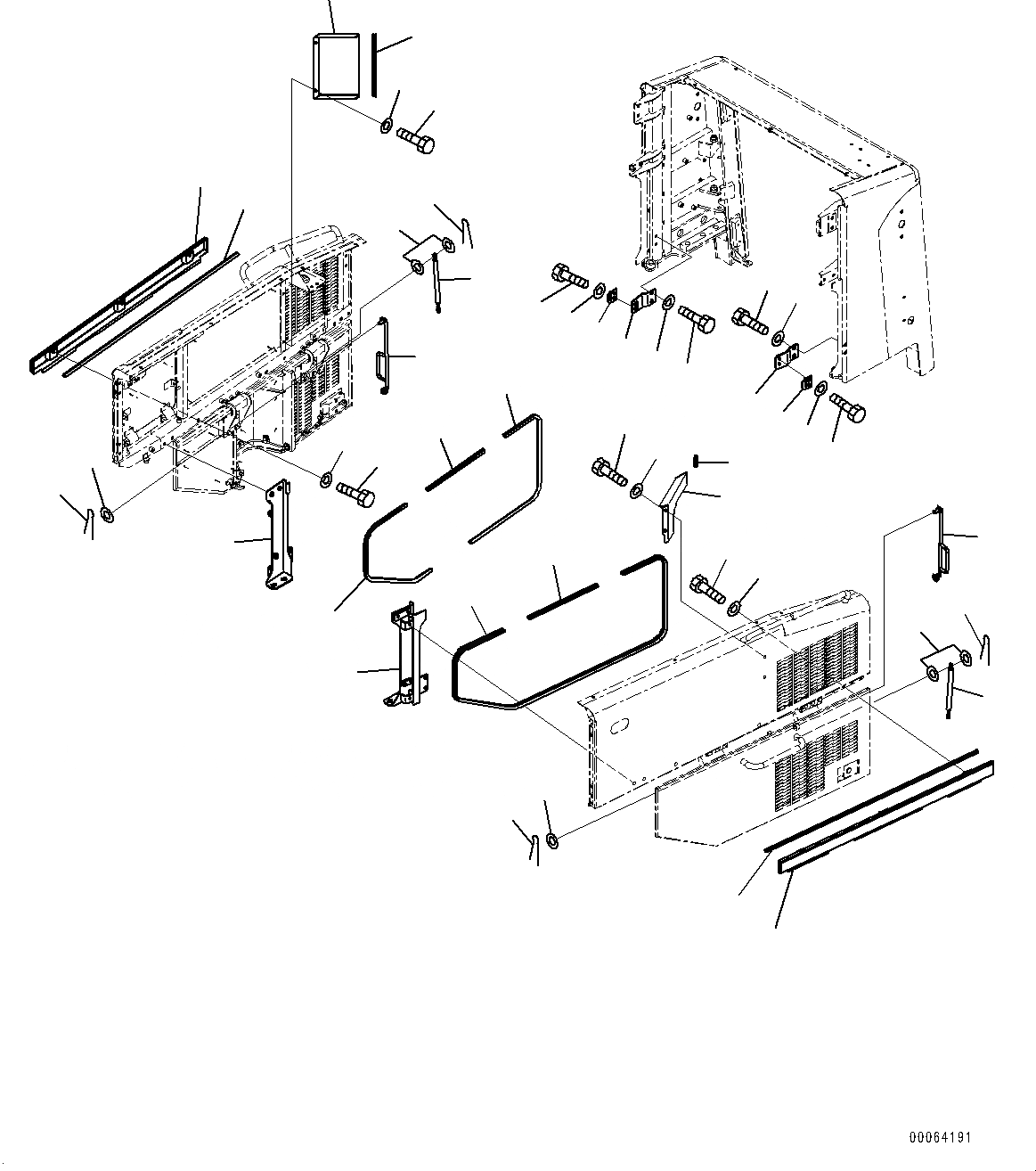 00064191