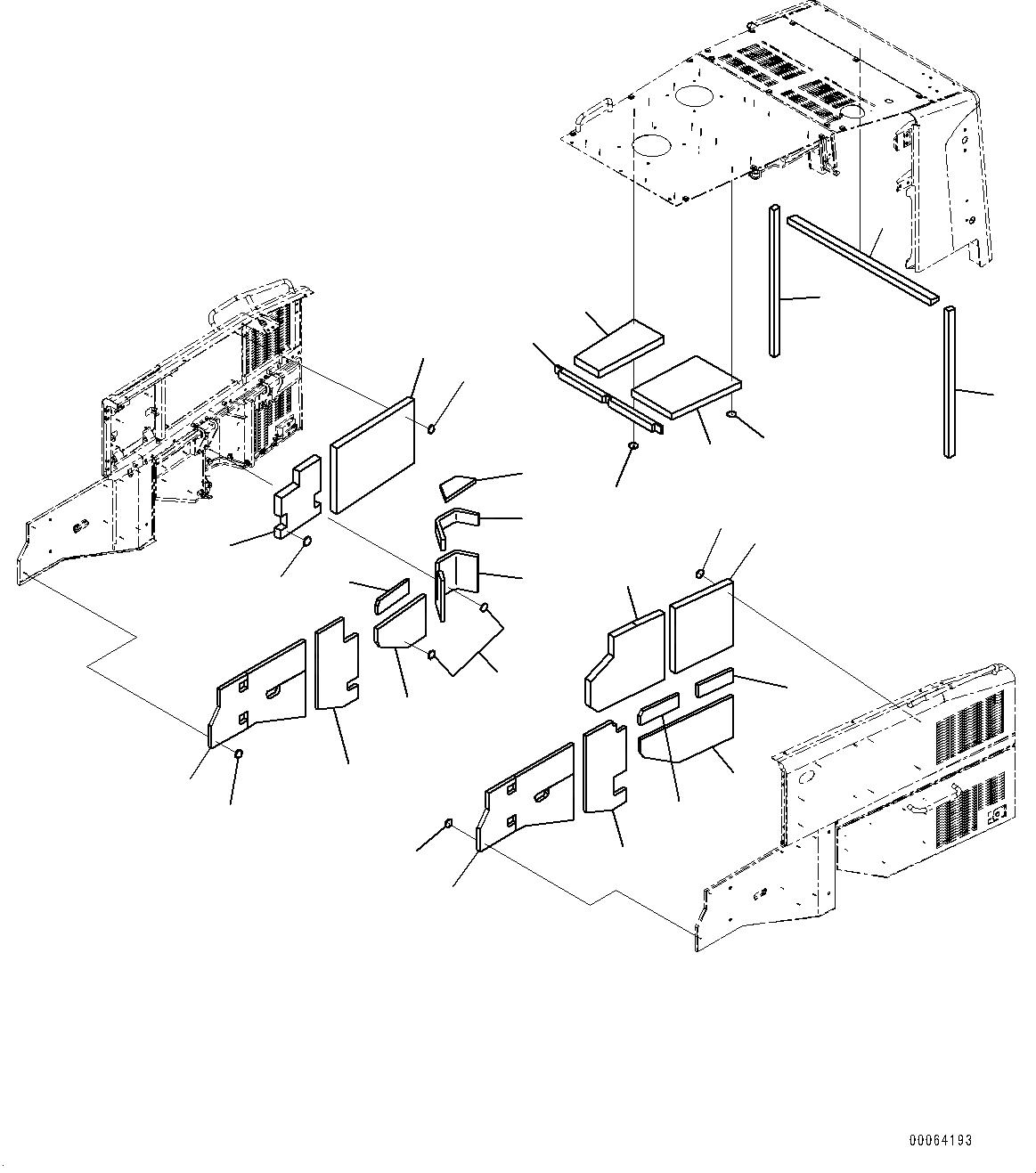 00064193