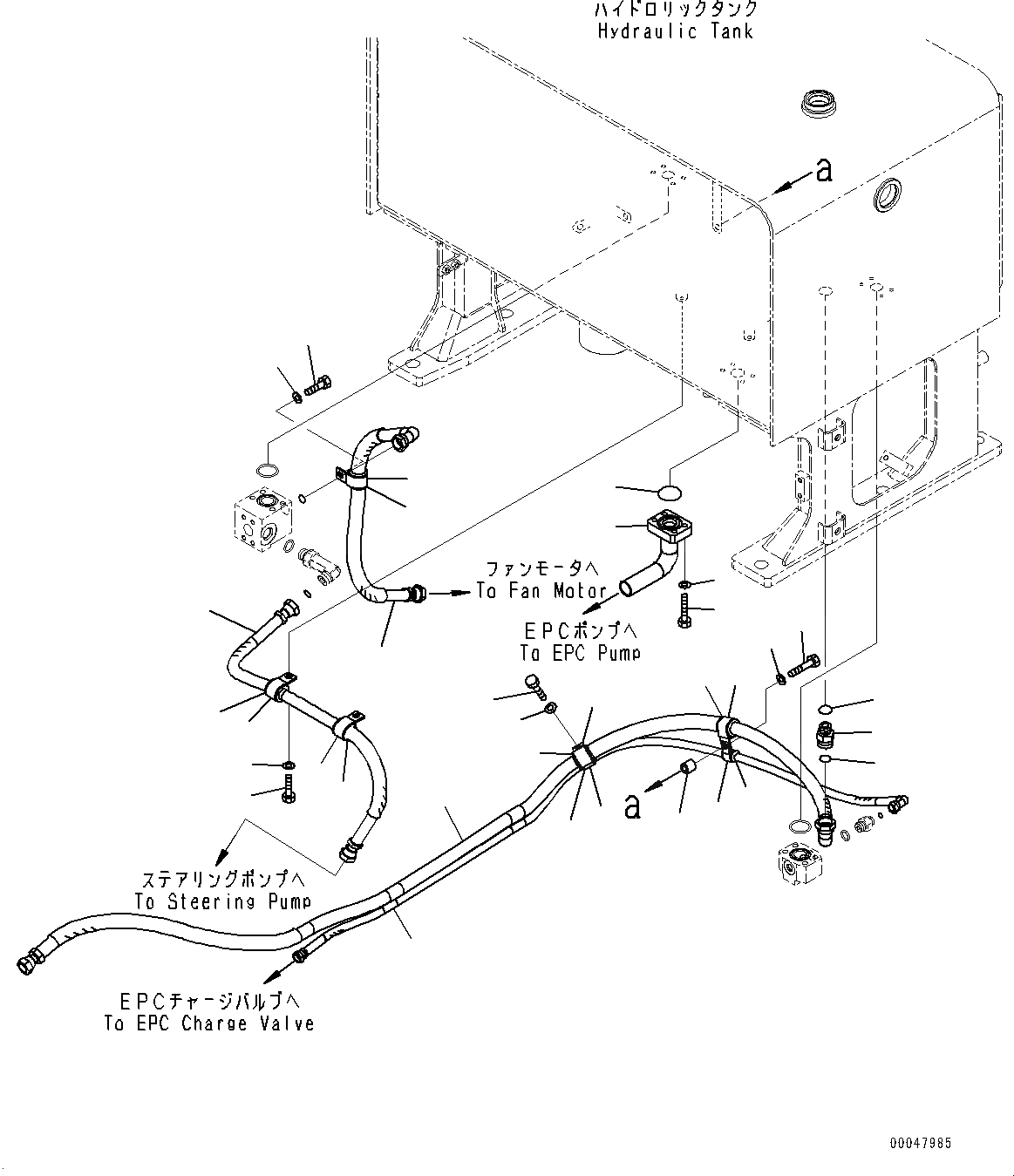 ハイドロリックタンク
Hydraulic Tank

a

ファンモータへ
To Fan Motor

EPCポンプへ
To EPC Pump

a

ステアリングポンプへ
To Steering Pump

EPCチャージバルブへ
To EPC Charge Valve

00047985