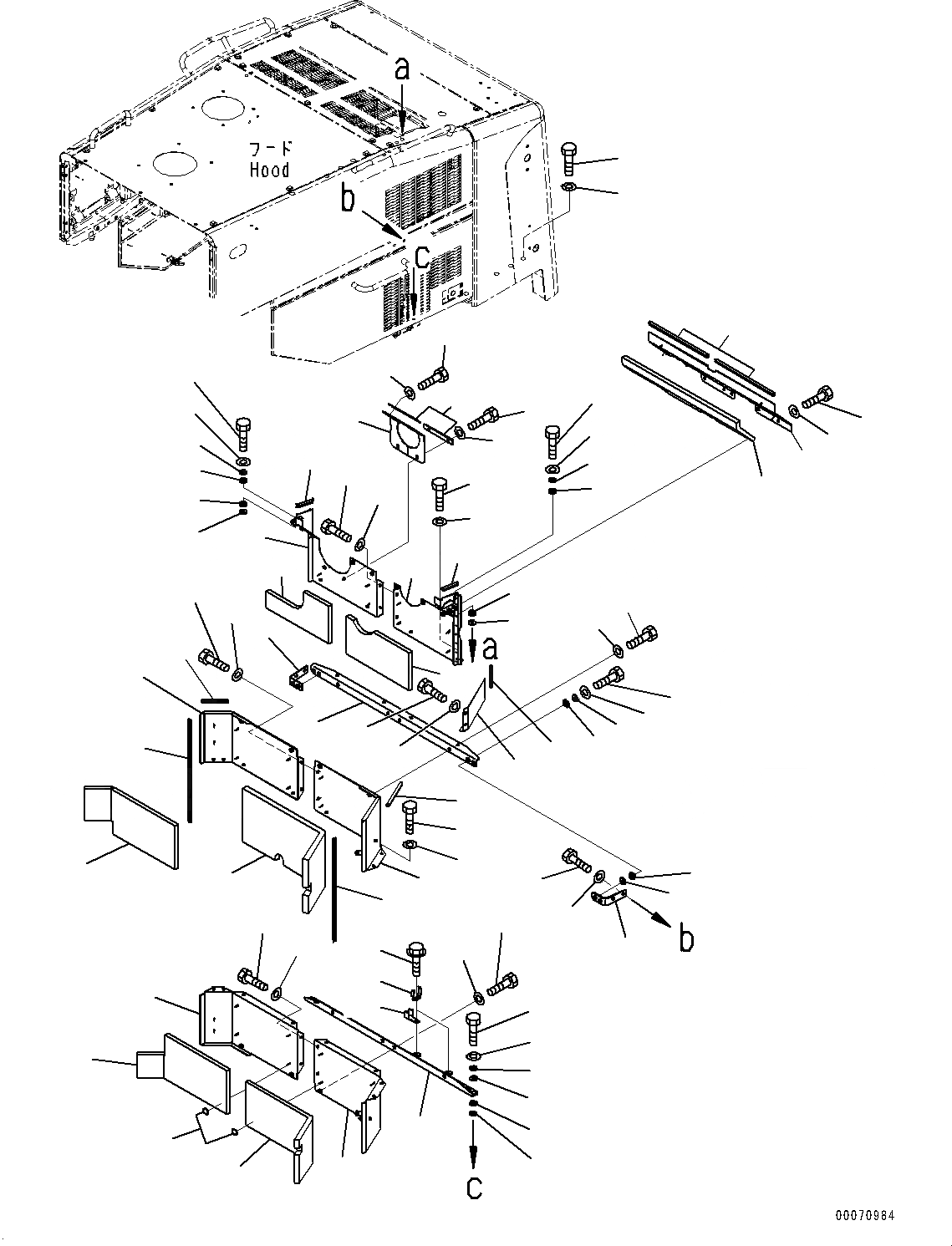 a

フード
Hood

b

c

a

b

c

00070984