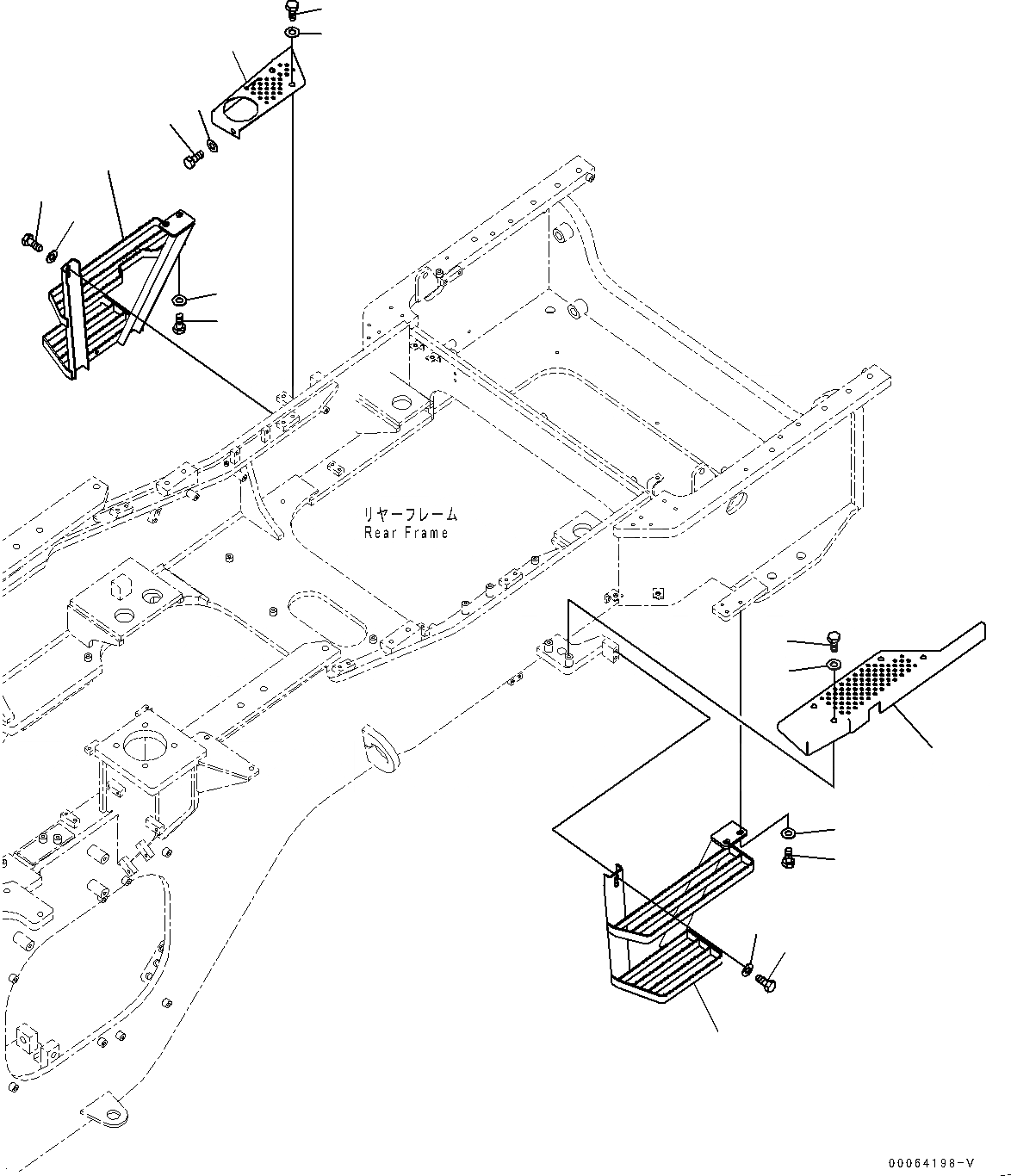 リヤーフレーム
Rear Frame

00064198-V