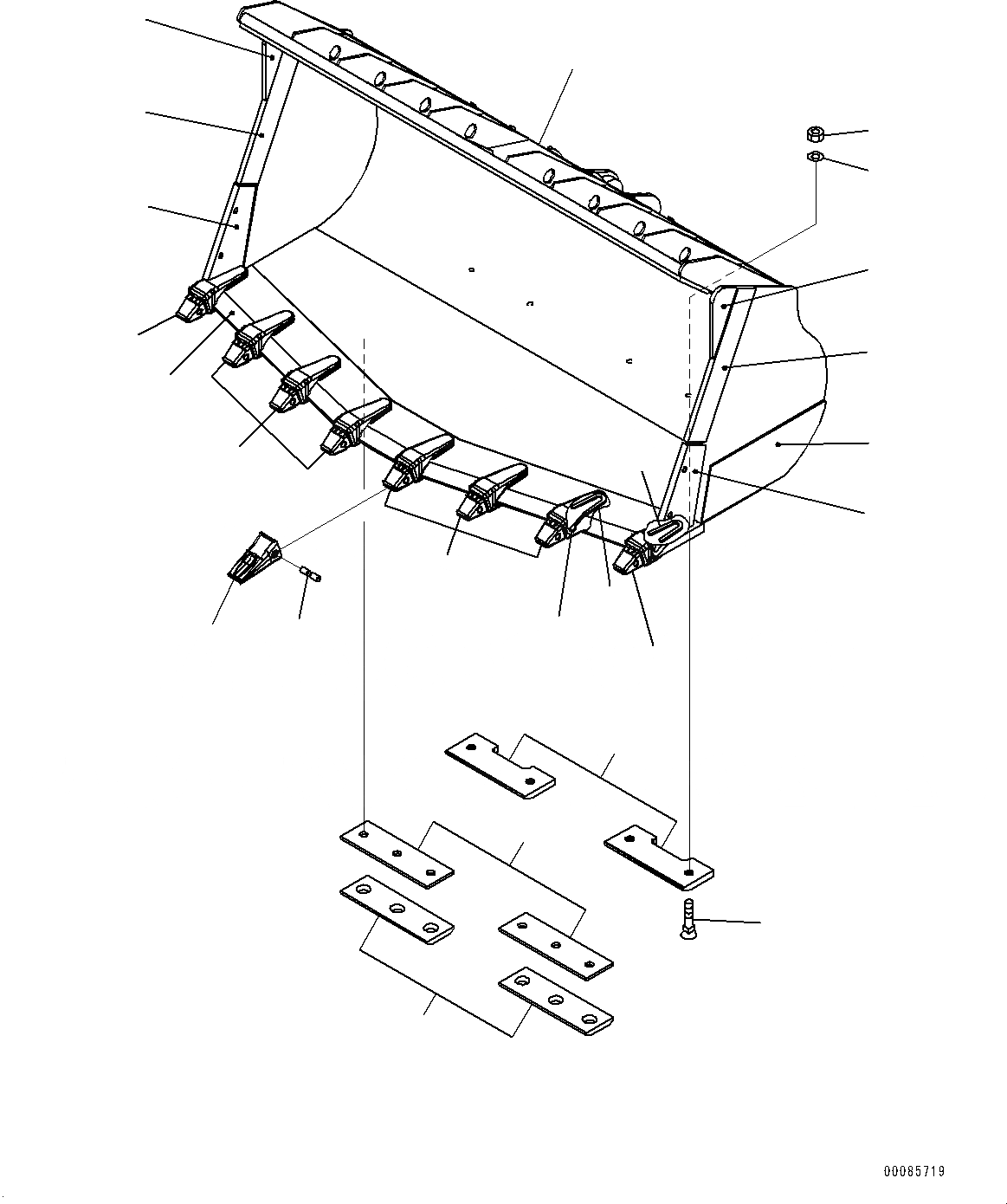 00085719