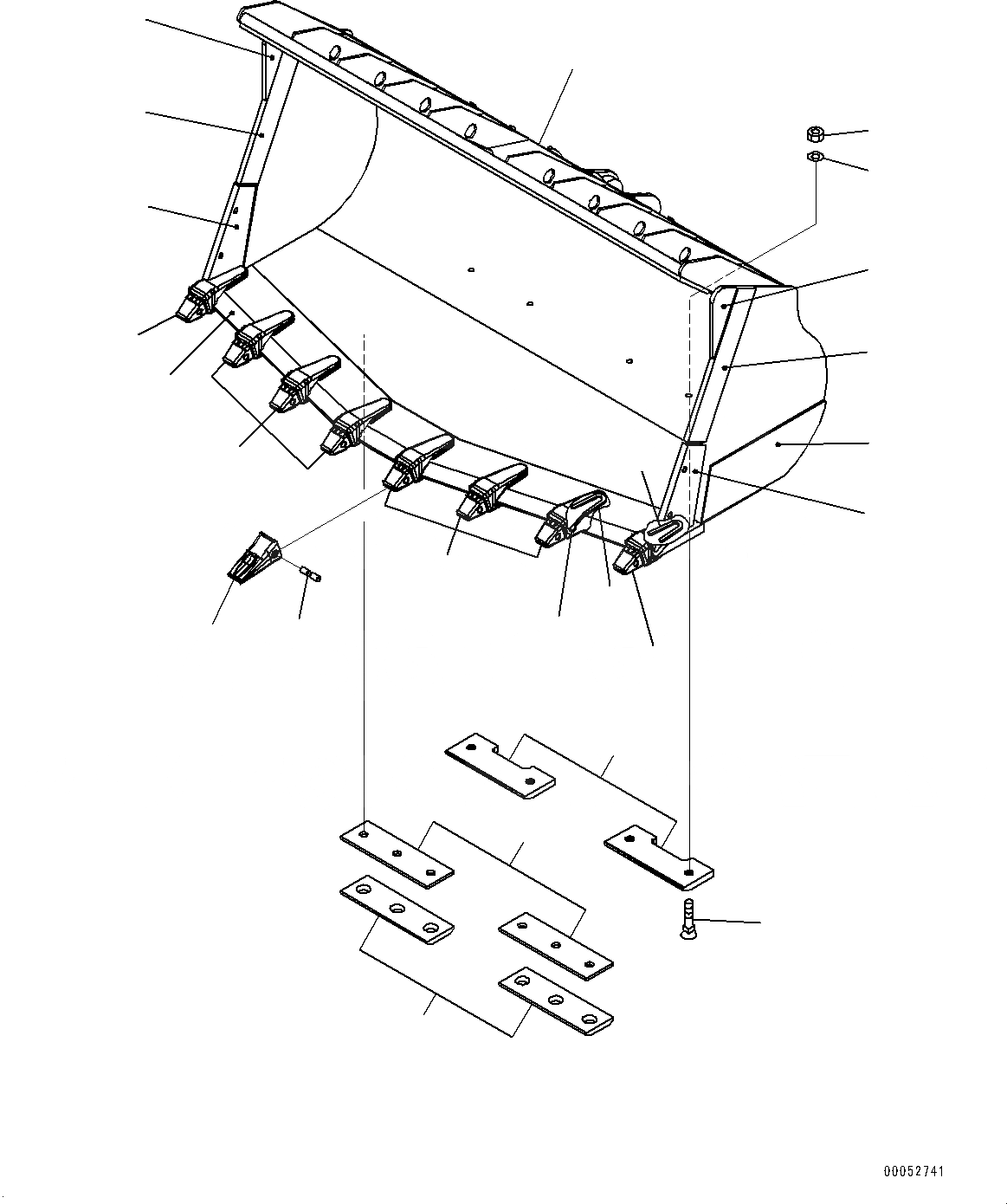 00052741