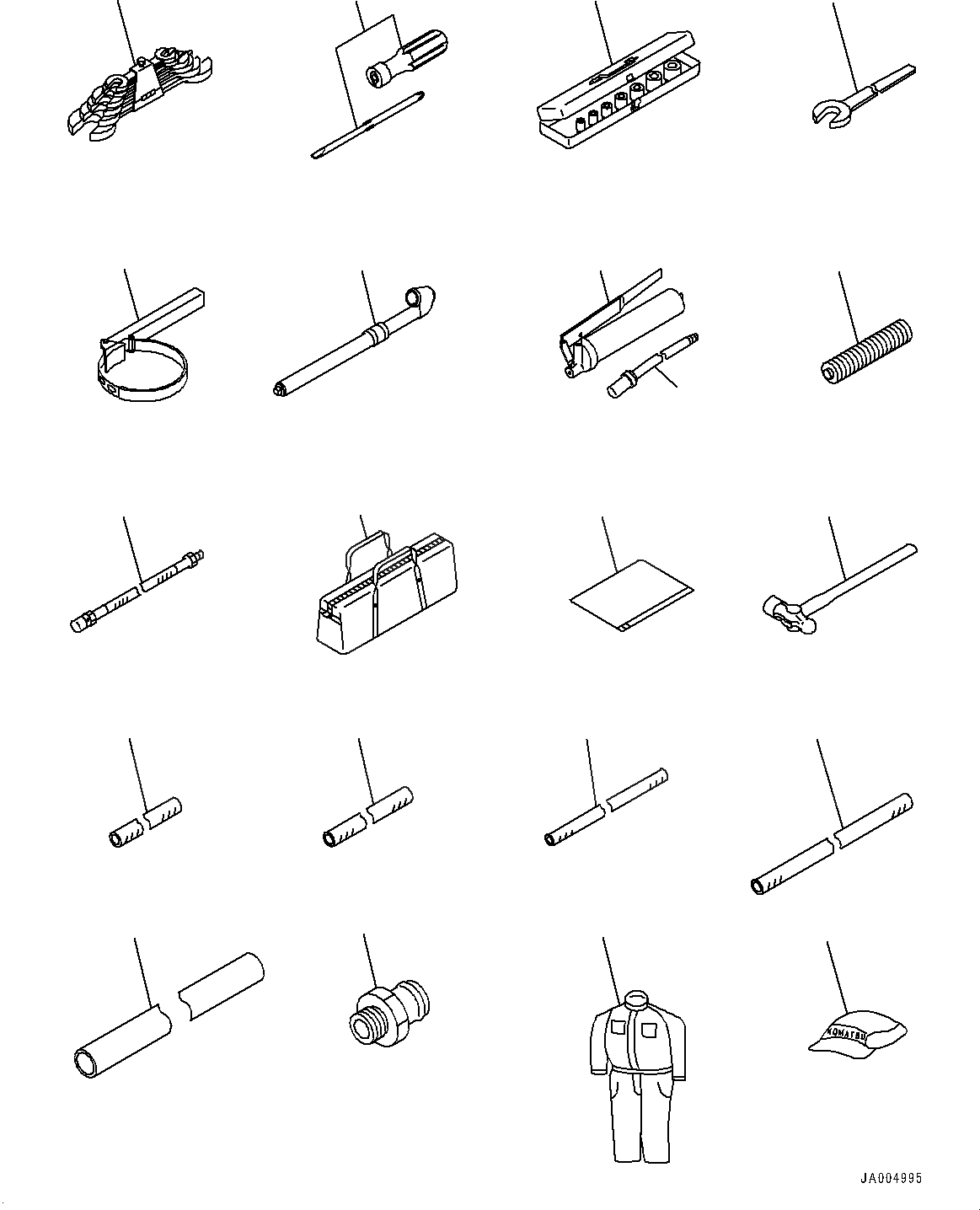 KOMATSU

JA004995