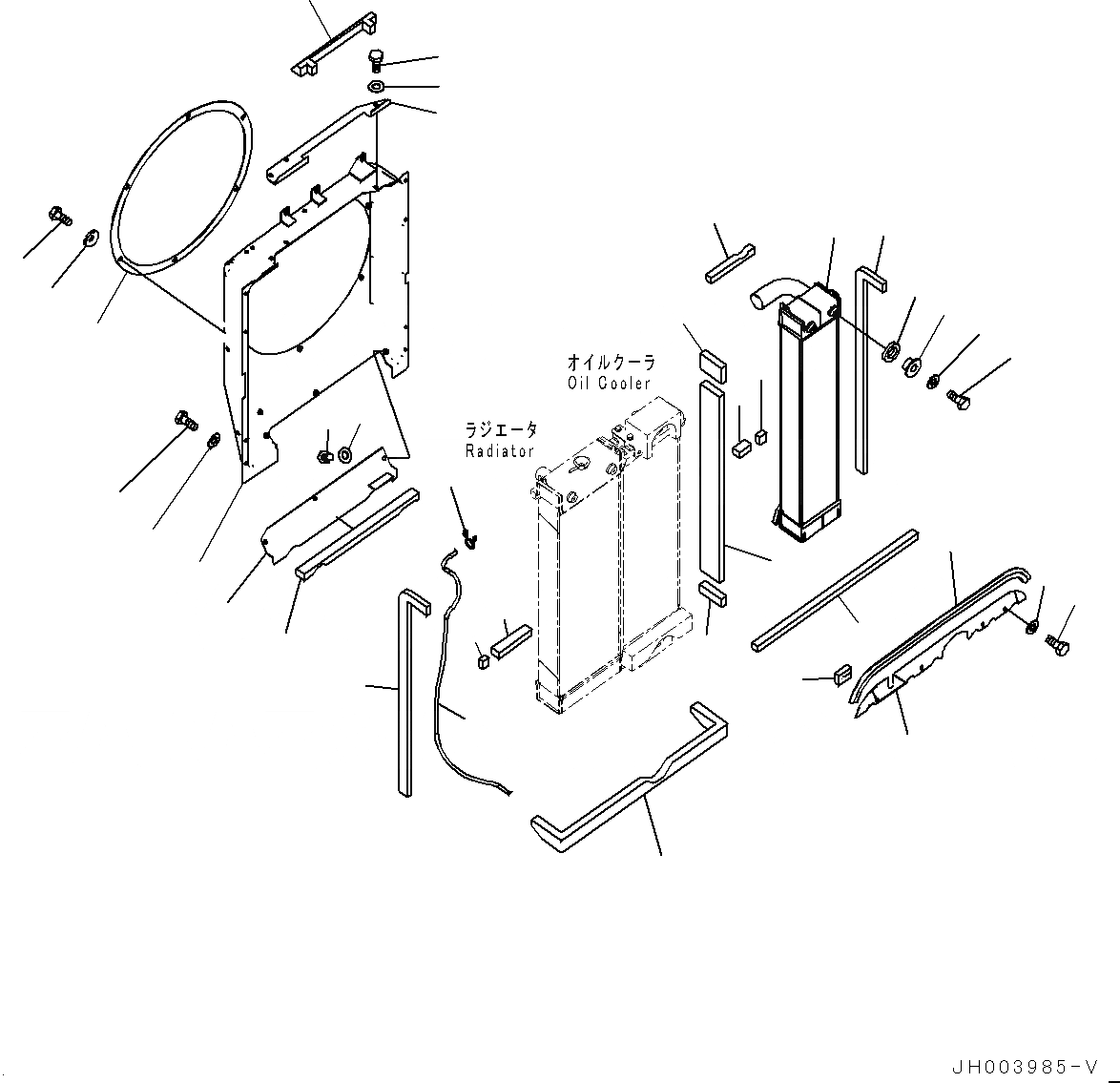 オイルクーラ
Oil Cooler

ラジエータ
Radiator

JH003985-V