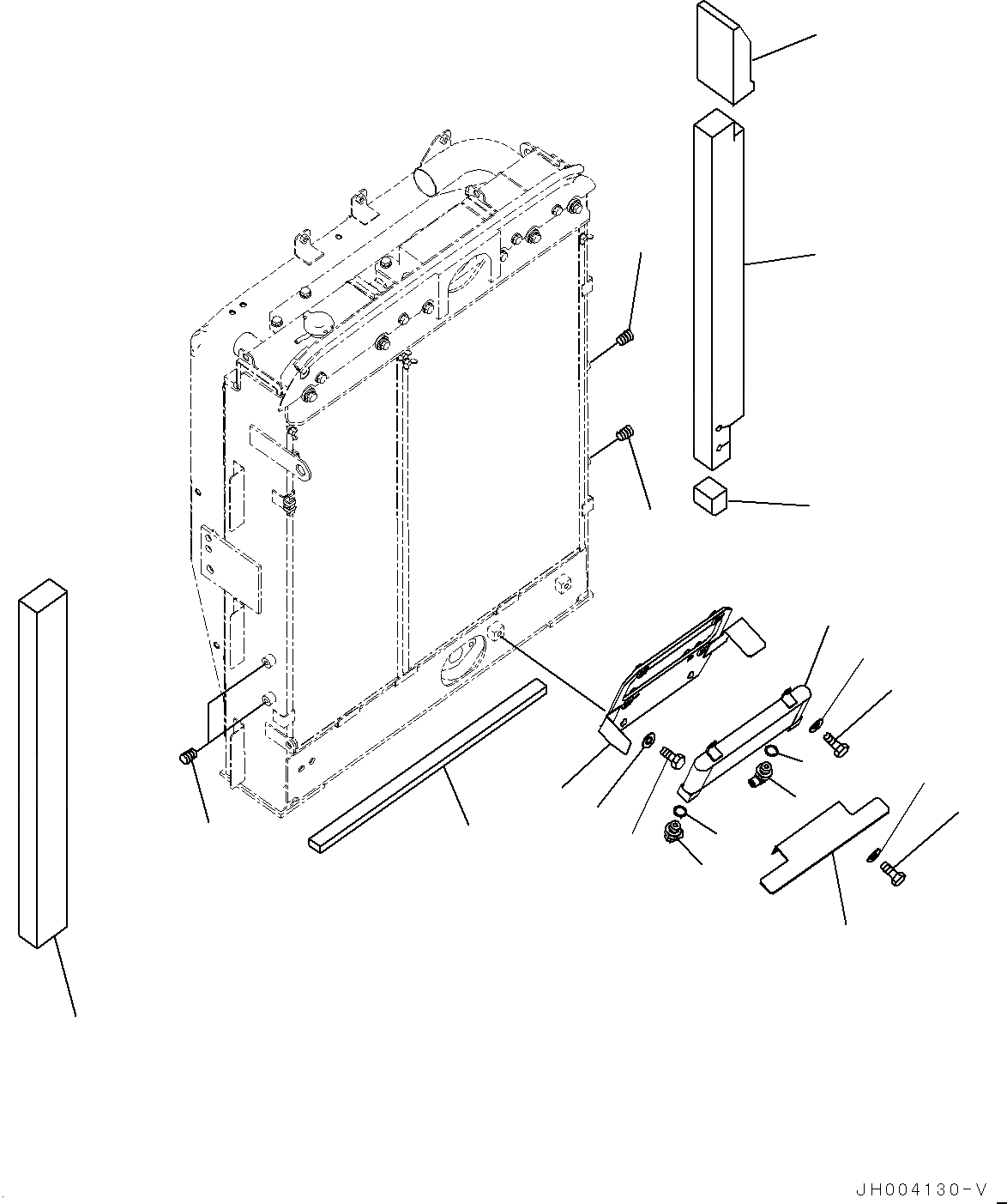 JH004130-V