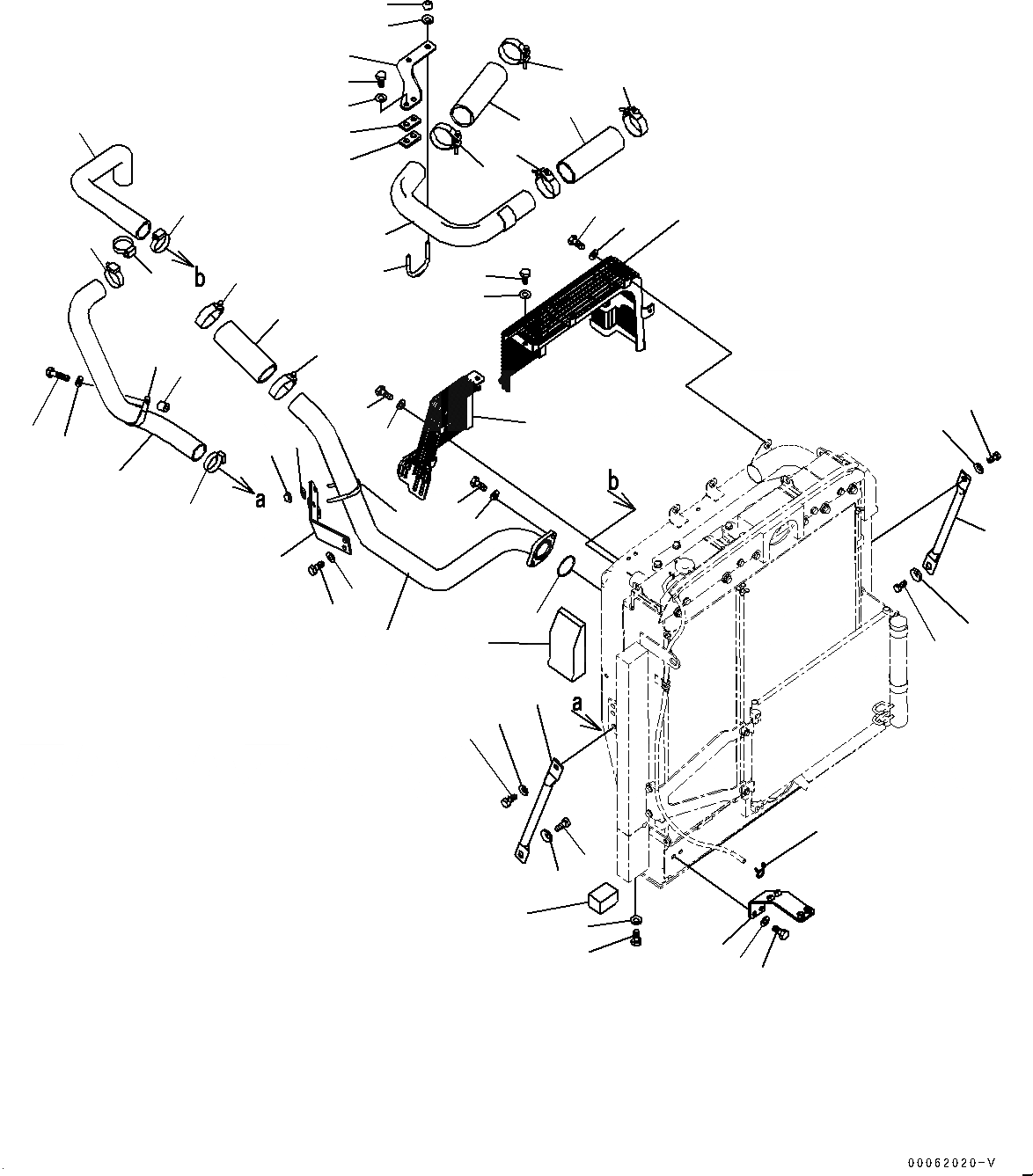 b
a
b
a
00062020-V