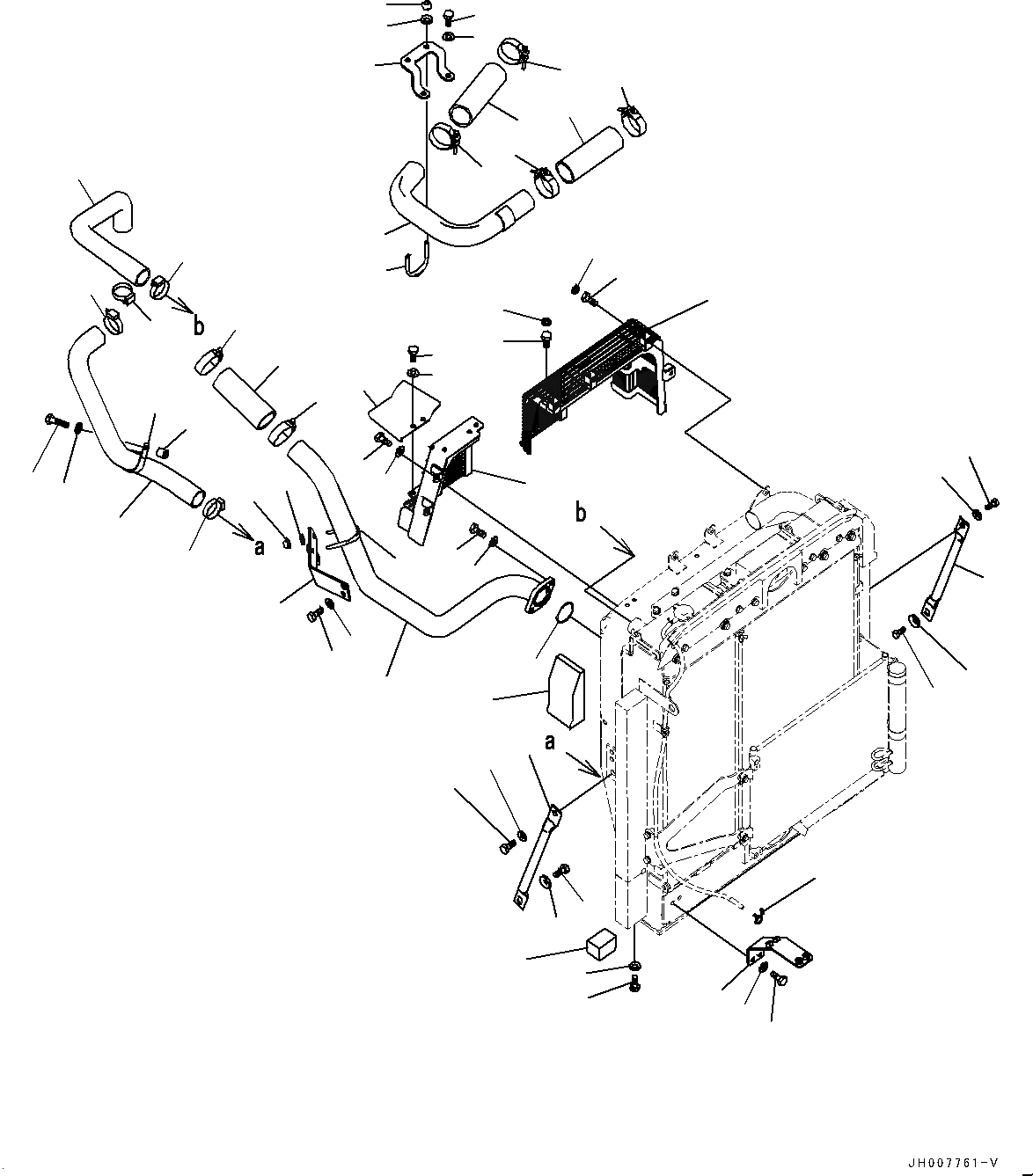 b

a

b

a

JH007761-V