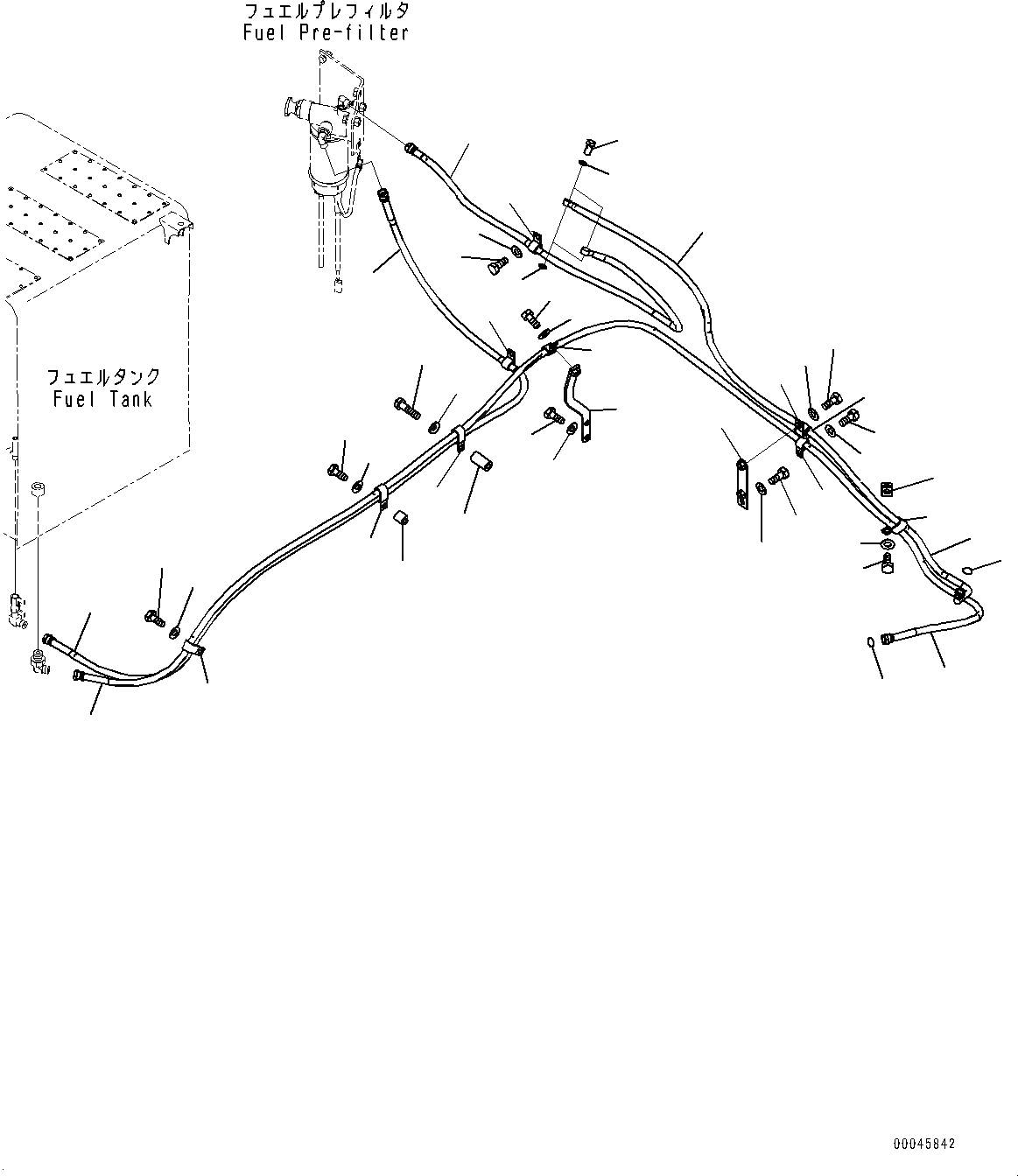 フュエルプレフィルタ
Fuel Pre-filter

フュエルタンク
Fuel Tank

00045842