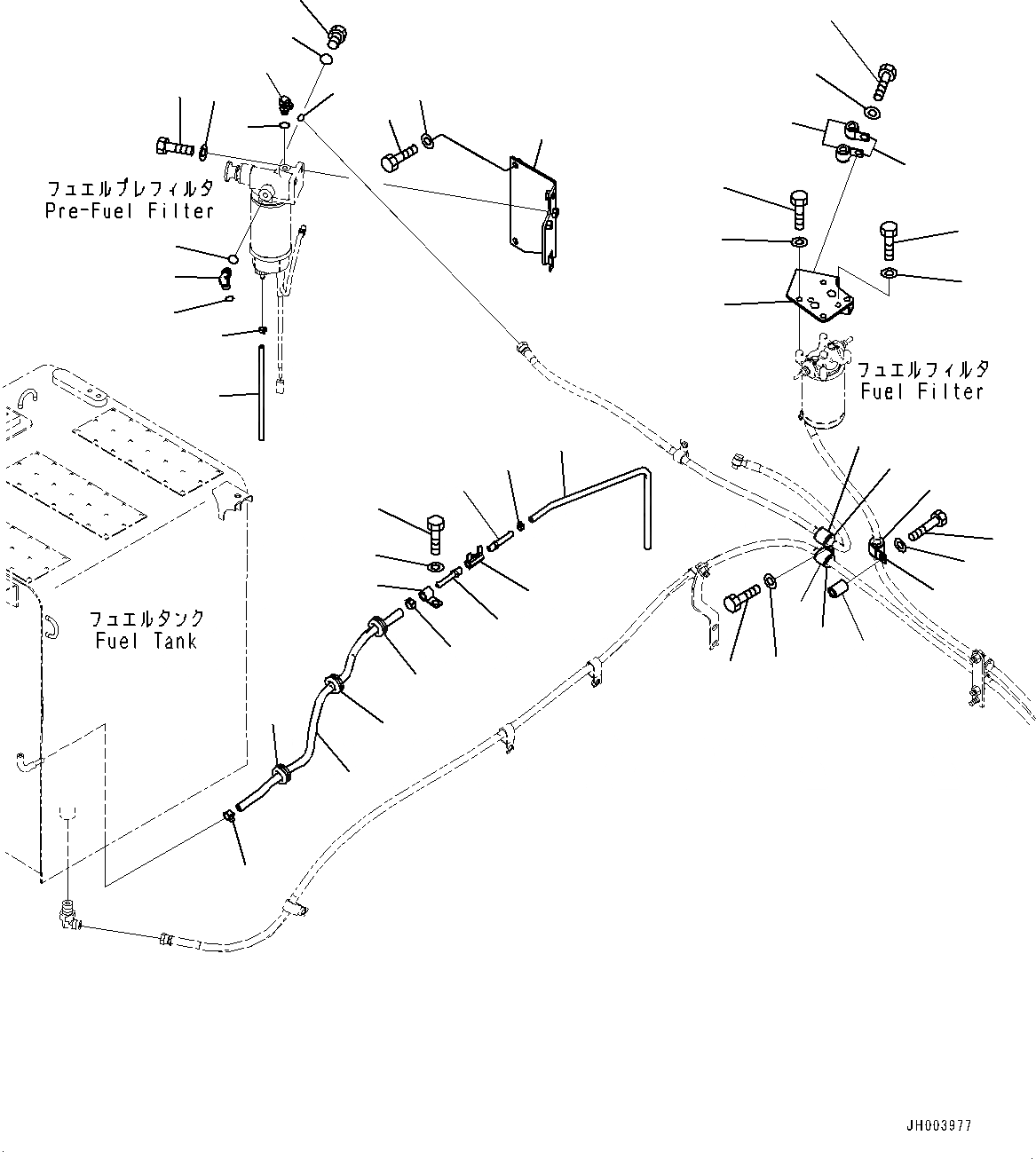 フュエルプレフィルタ
Pre-Fuel Filter

フュエルフィルタ
Fuel Filter

フュエルタンク
Fuel Tank

JH003977