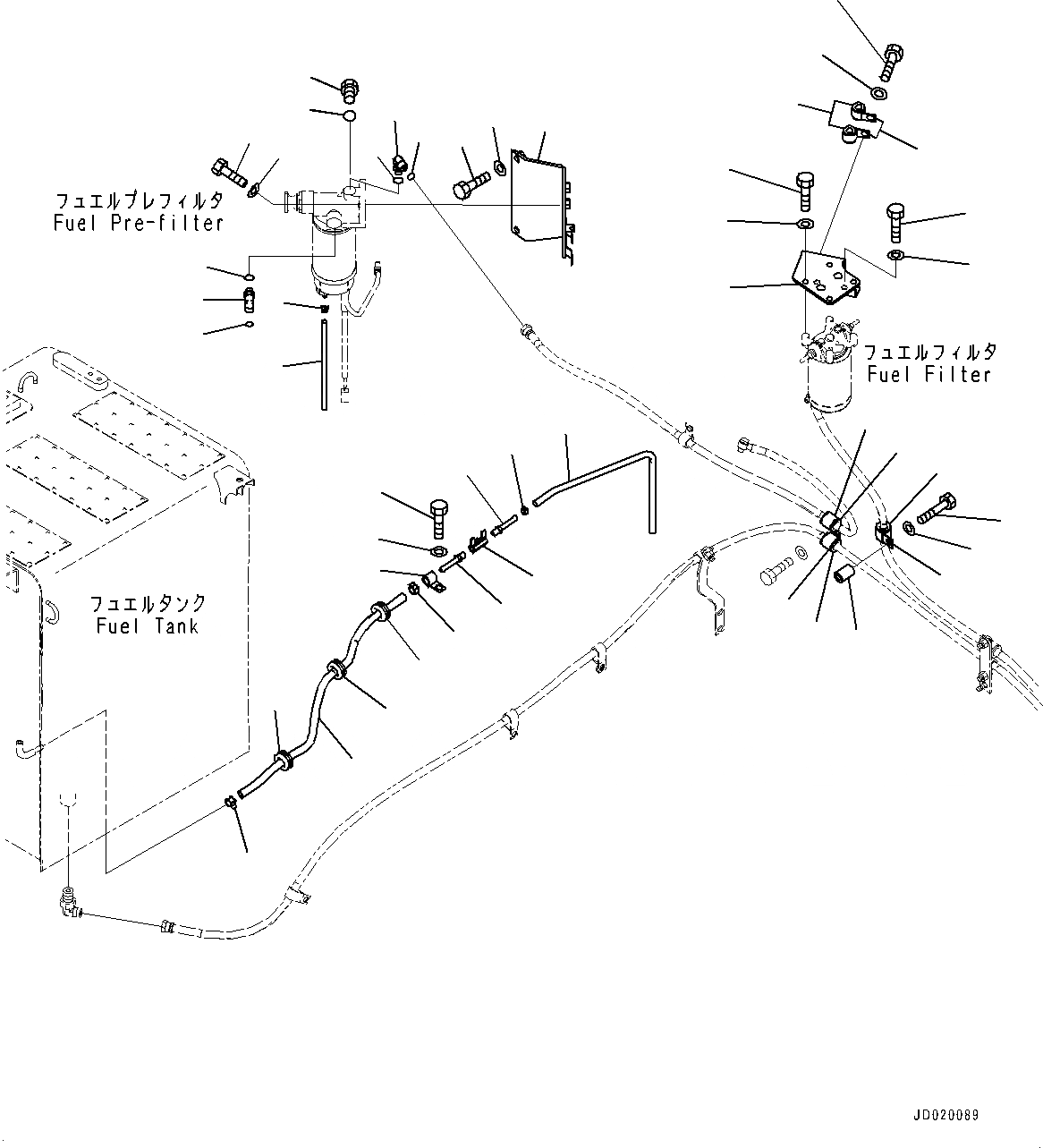 フュエルプレフィルタ
Fuel Pre-filter

フュエルフィルタ
Fuel Filter

フュエルタンク
Fuel Tank

JD020089