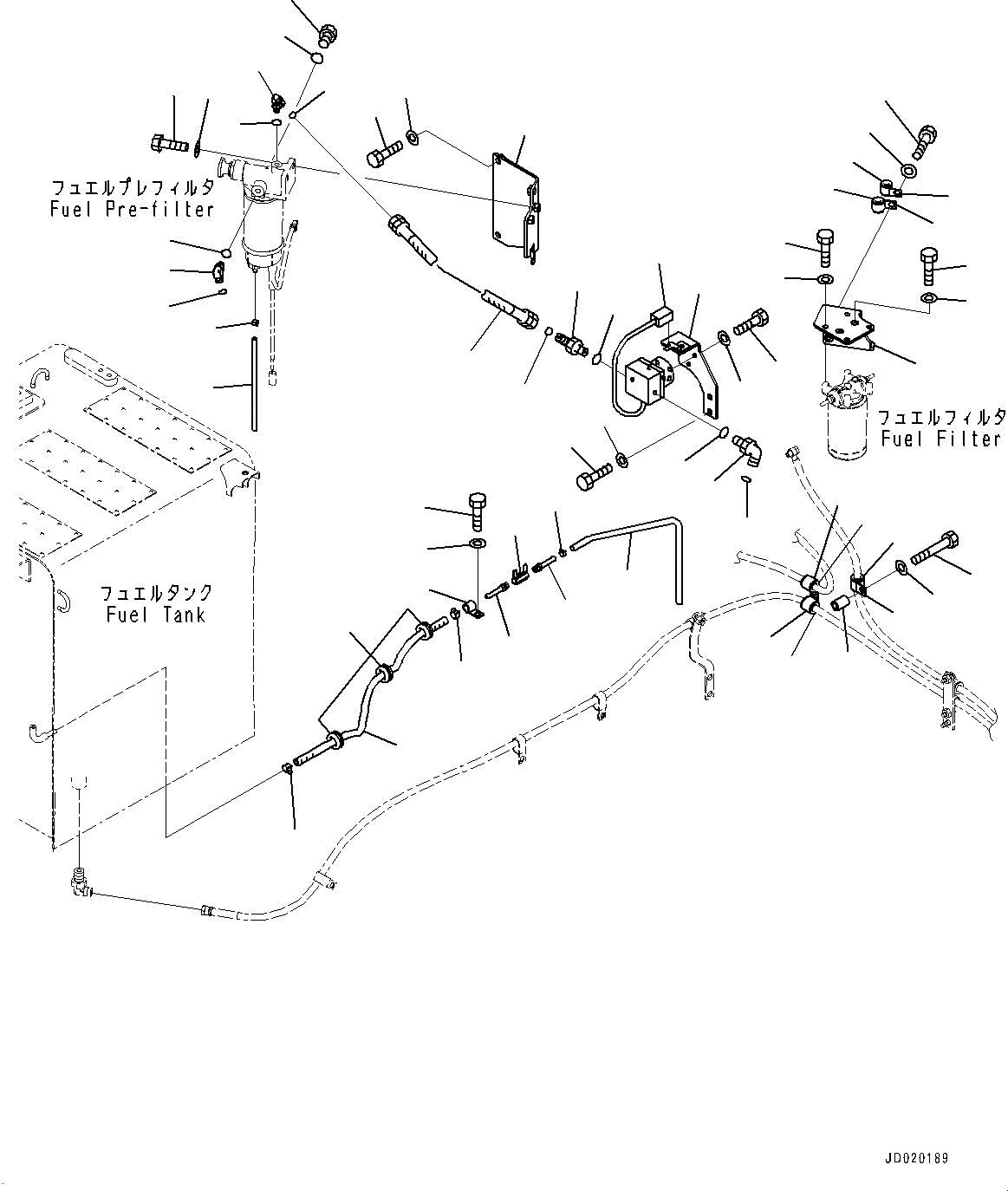 フュエルプレフィルタ
Fuel Pre-filter

フュエルフィルタ
Fuel Filter

フュエルタンク
Fuel Tank

JD020189