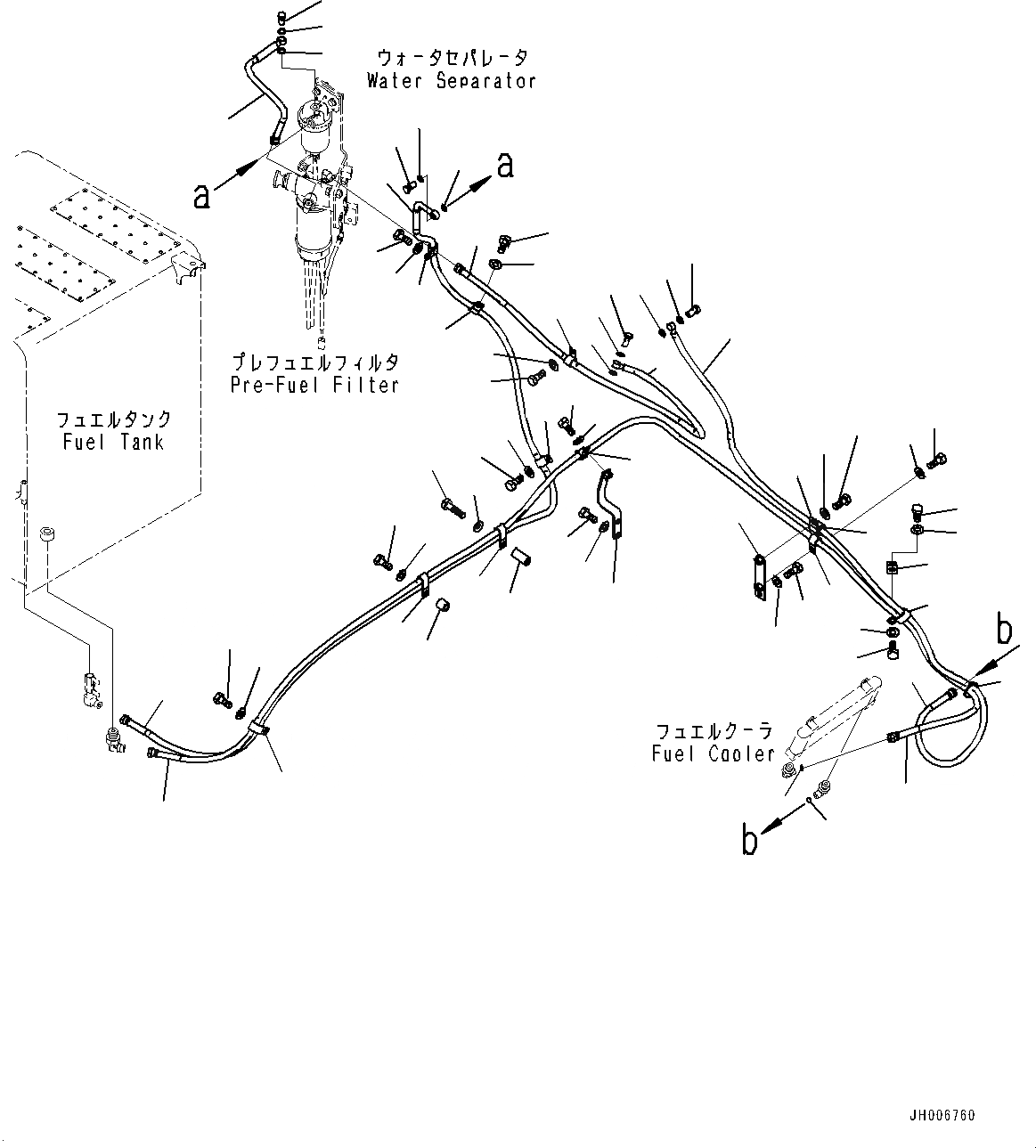 ウォータセパレータ
Water Separator

a

a

プレフュエルフィルタ
Pre-Fuel Filter

フュエルタンク
Fuel Tank

b

フュエルクーラ
Fuel Cooler

b

JH006760